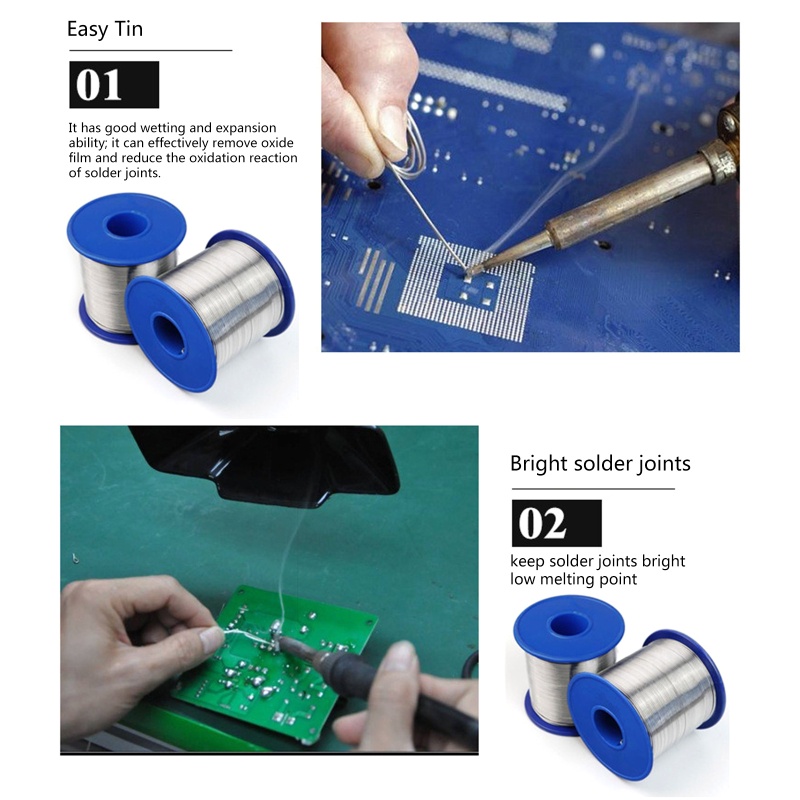 Easy Tin

01

It has good wetting and expansion ability; it can effectively remove oxide film and reduce the oxidation reaction of solder joints.

Bright solder joints

02

keep solder joints bright
low melting point