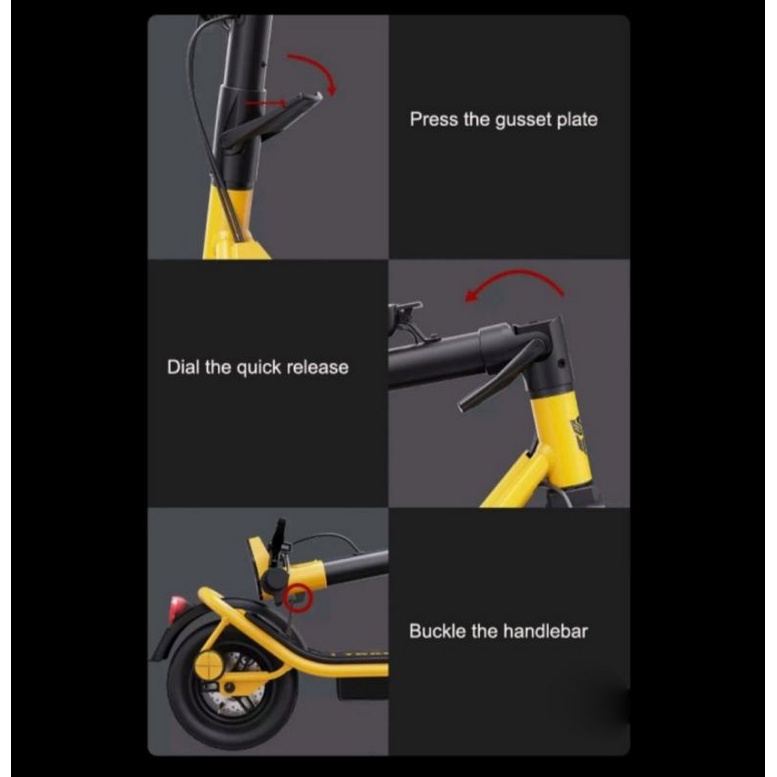 Press the gusset plate

Dial the quick release

Buckle the handlebar