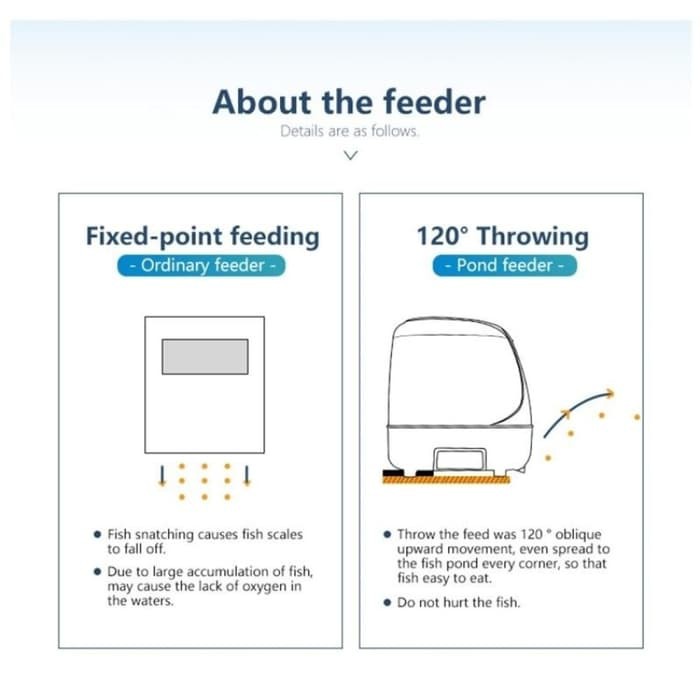 About the feeder

Details are as follows.

Fixed-point feeding

- Ordinary feeder -

● Fish snatching causes fish scales to fall off.

● Due to large accumulation of fish, may cause the lack of oxygen in the waters.

120° Throwing

- Pond feeder -

● Throw the feed was 120 ° oblique upward movement, even spread to the fish pond every corner, so that fish easy to eat.

● Do not hurt the fish.