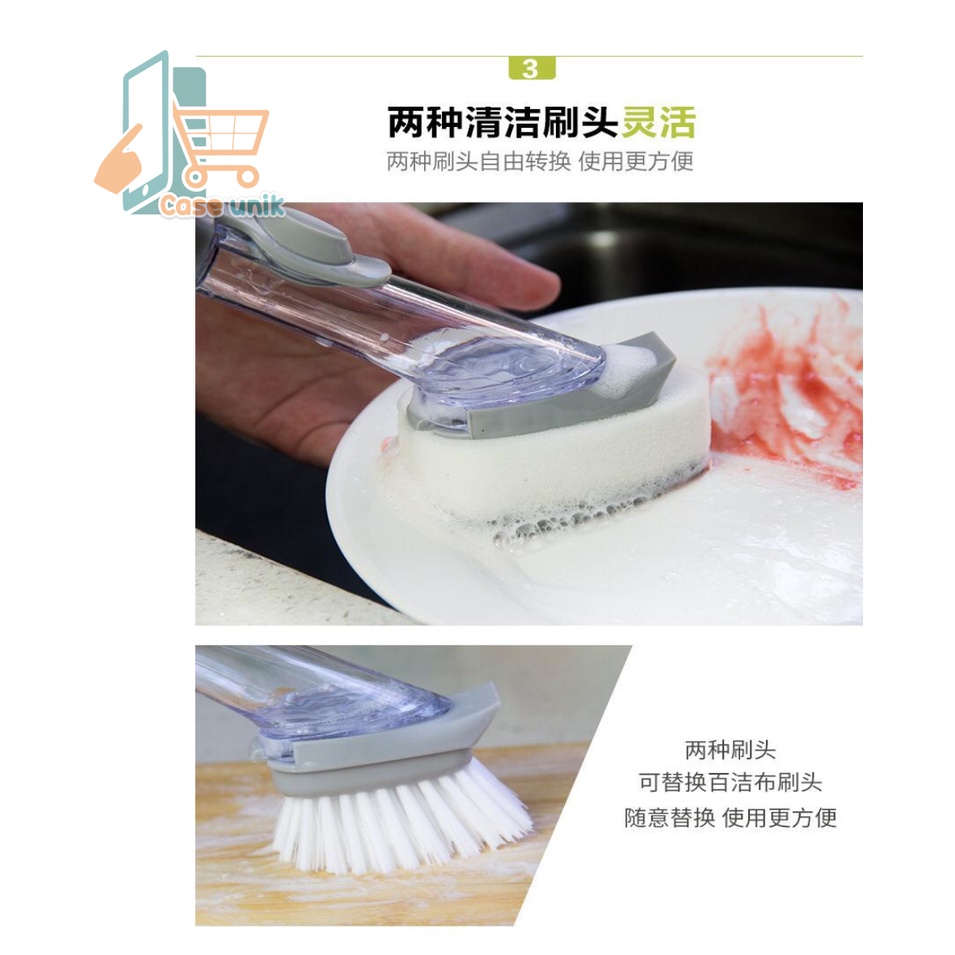 Case unik

3

两种清洁刷头灵活

两种刷头自由转换 使用更方便

两种刷头
可替换百洁布刷头
随意替换 使用更方便