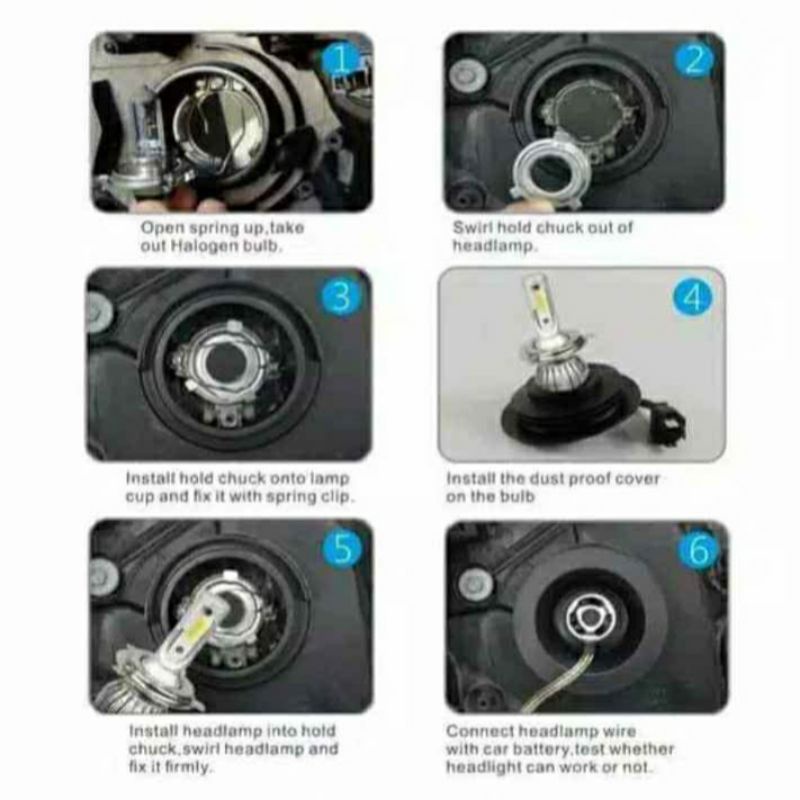 1

Open spring up,take out Halogen bulb.

2

Swirl hold chuck out of headlamp.

3

Install hold chuck onto lamp cup and fix it with spring clip.

4

Install the dust proof cover on the bulb

5

Install headlamp into hold chuck,swirl headlamp and fix it firmly.

6

Connect headlamp wire with car battery,test whether headlight can work or not.