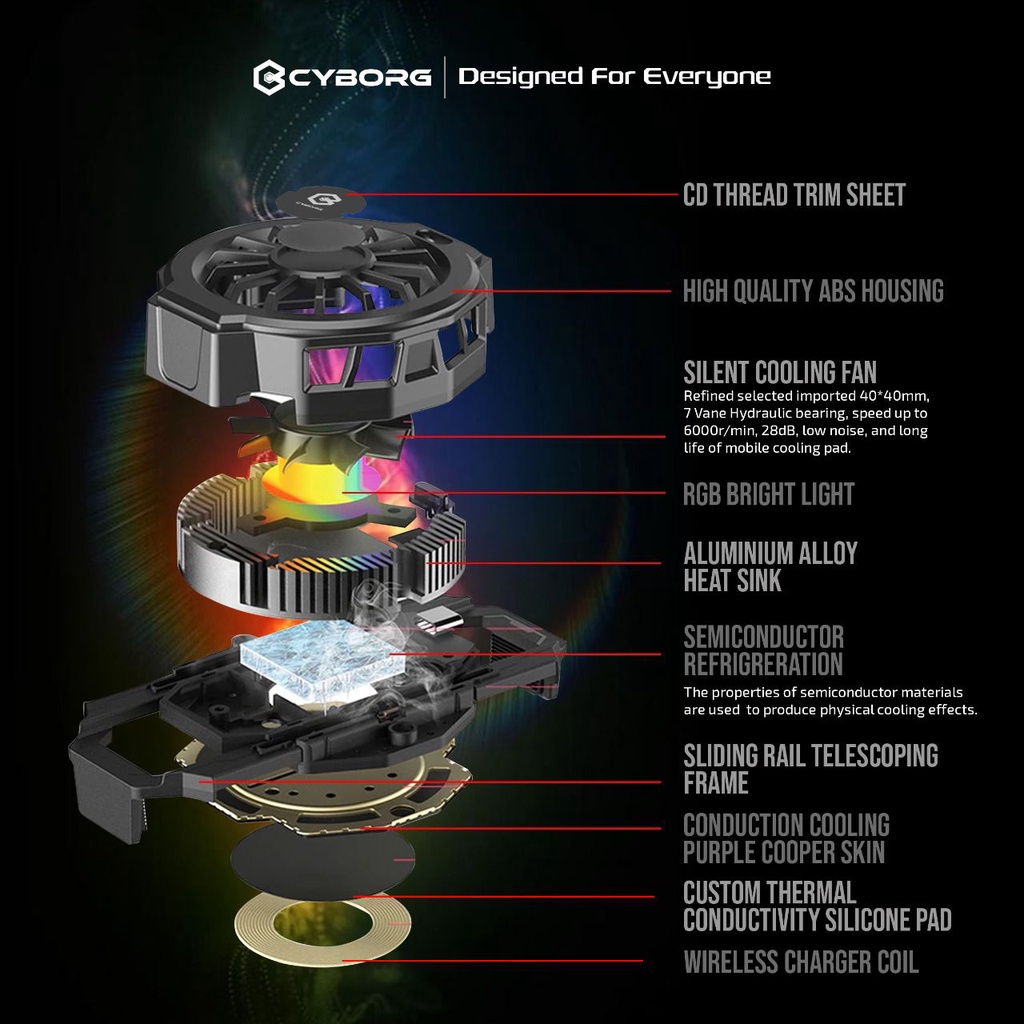 CYBORG | Designed For Everyone

CD THREAD TRIM SHEET

HIGH QUALITY ABS HOUSING

SILENT COOLING FAN
Refined selected imported 40*40mm, 7 Vane Hydraulic bearing, speed up to 6000r/min, 28dB, low noise, and long life of mobile cooling pad.

RGB BRIGHT LIGHT

ALUMINIUM ALLOY HEAT SINK

SEMICONDUCTOR REFRIGRERATION
The properties of semiconductor materials are used to produce physical cooling effects.

SLIDING RAIL TELESCOPING FRAME

CONDUCTION COOLING PURPLE COOPER SKIN

CUSTOM THERMAL CONDUCTIVITY SILICONE PAD

WIRELESS CHARGER COIL