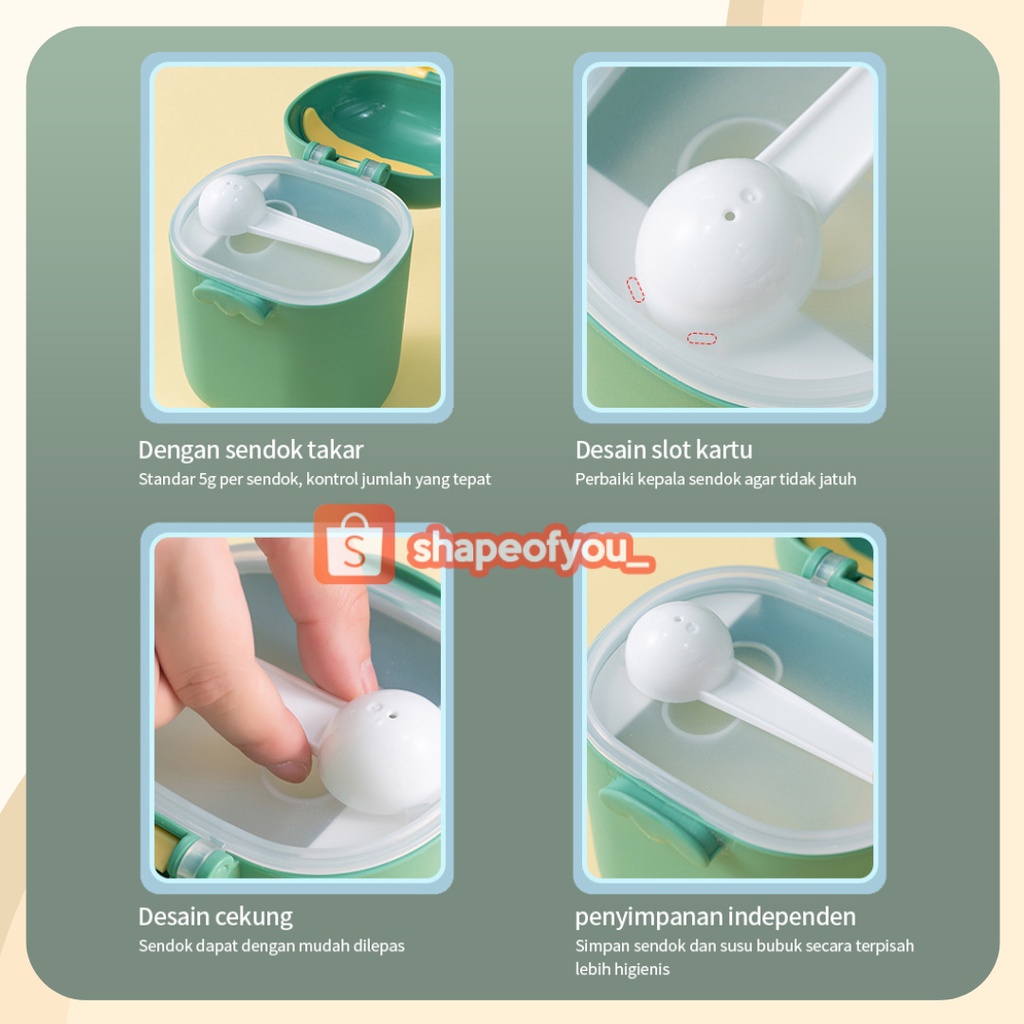 Dengan sendok takar
Standar 5g per sendok, kontrol jumlah yang tepat

Desain slot kartu
Perbaiki kepala sendok agar tidak jatuh

S shapeofyou_

Desain cekung
Sendok dapat dengan mudah dilepas

penyimpanan independen
Simpan sendok dan susu bubuk secara terpisah lebih higienis