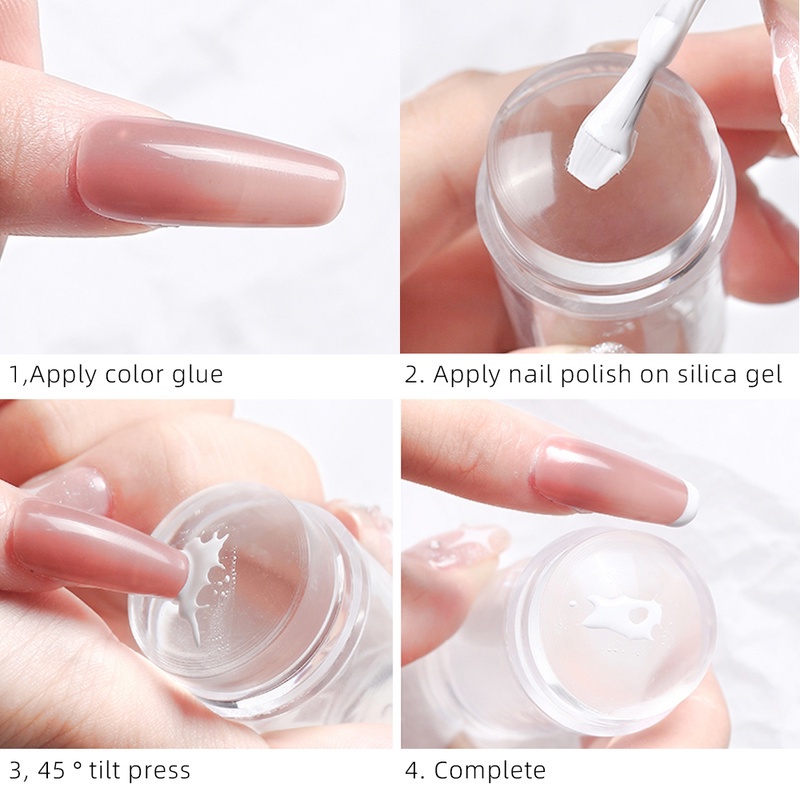 1,Apply color glue

2. Apply nail polish on silica gel

3, 45 ° tilt press

4. Complete