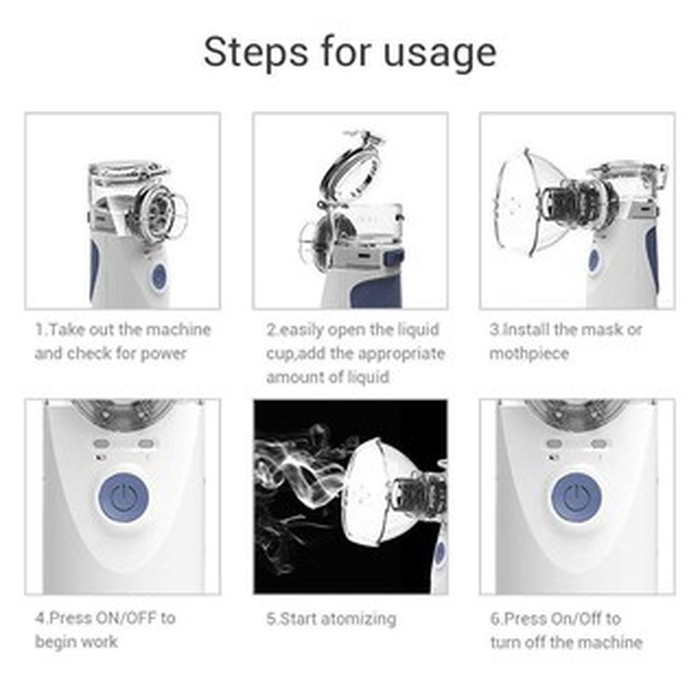 Steps for usage

1.Take out the machine and check for power

2.easily open the liquid cup,add the appropriate amount of liquid

3.Install the mask or mothpiece

4.Press ON/OFF to begin work

5.Start atomizing

6.Press On/Off to turn off the machine