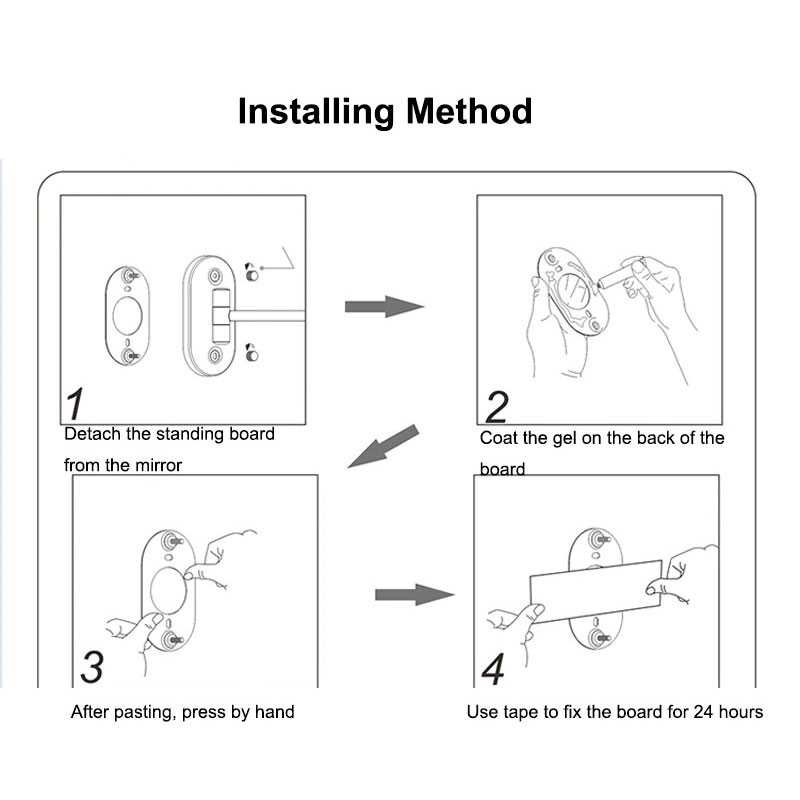 Installing Method

1

Detach the standing board from the mirror

2

Coat the gel on the back of the board

3

After pasting, press by hand

4

Use tape to fix the board for 24 hours