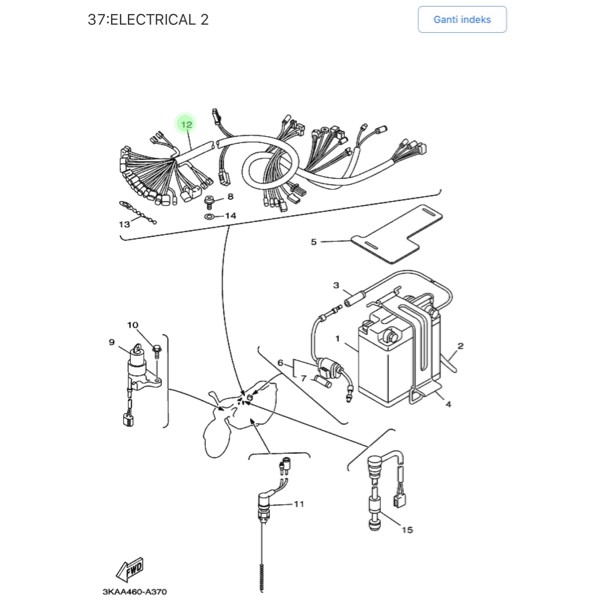 37:ELECTRICAL 2

Ganti indeks

12
8
13
14
5
3
1
2
10
9
6
7
4
11
15
FWD
3KAA460-A370