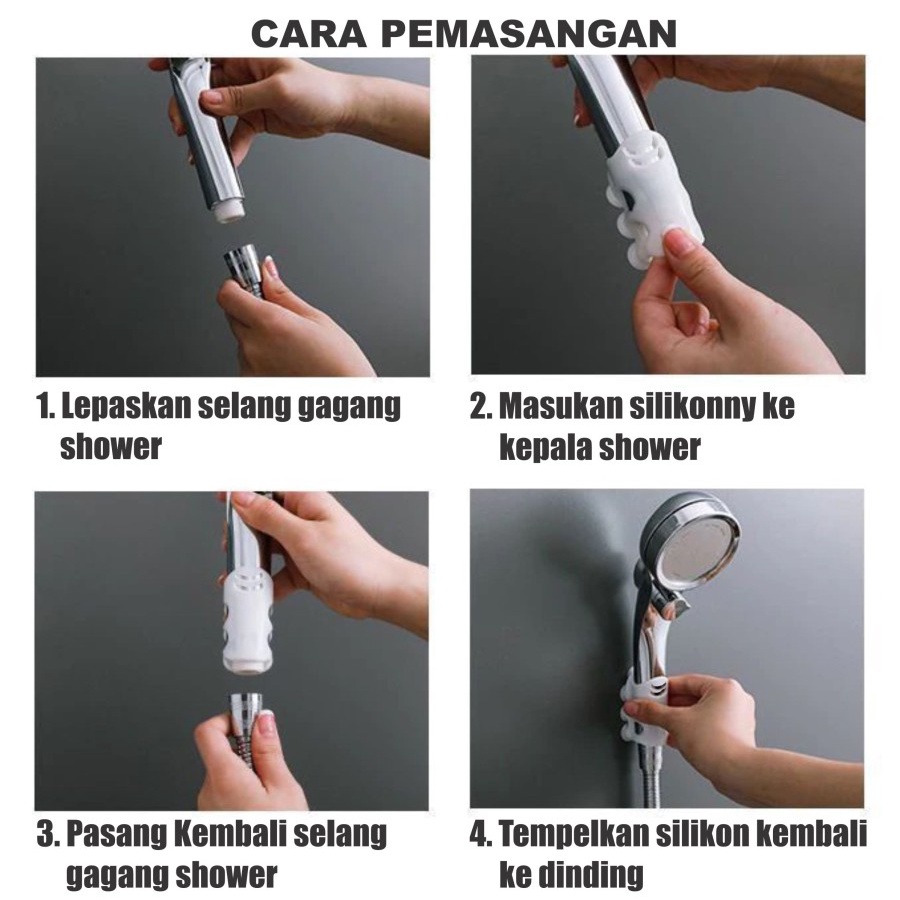 CARA PEMASANGAN

1. Lepaskan selang gagang shower

2. Masukan silikonny ke kepala shower

3. Pasang Kembali selang gagang shower

4. Tempelkan silikon kembali ke dinding