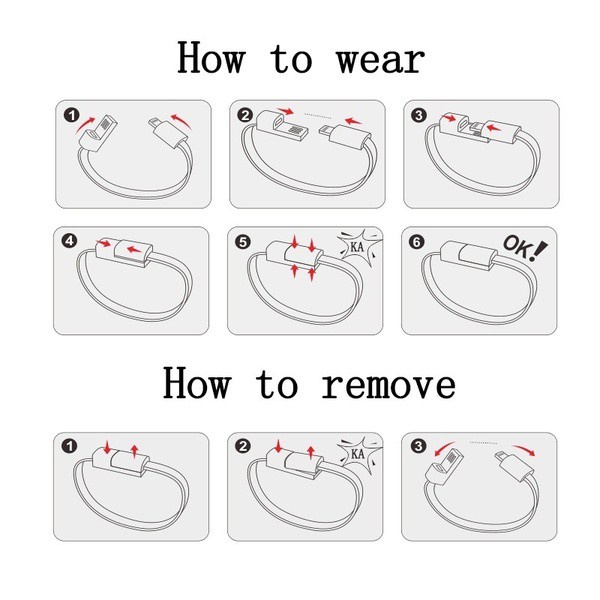 How to wear

1

2

3

4

5 KA

6 OK!

How to remove

1

2 KA

3