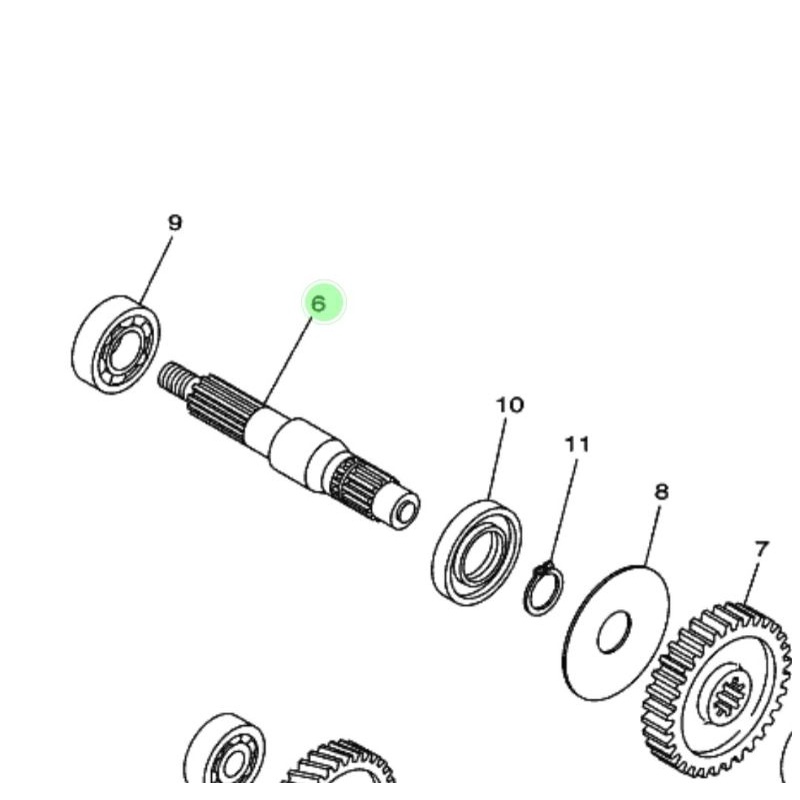 9
6
10
11
8
7