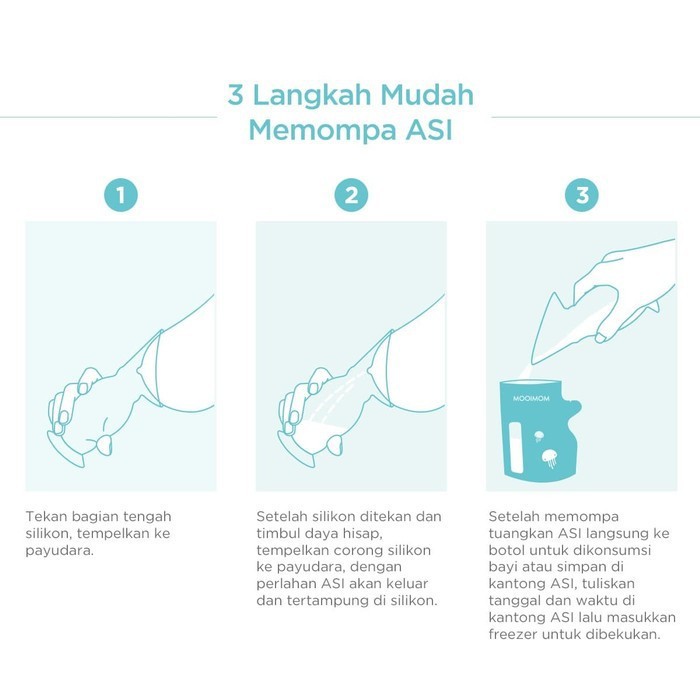 3 Langkah Mudah Memompa ASI

1

Tekan bagian tengah silikon, tempelkan ke payudara.

2

Setelah silikon ditekan dan timbul daya hisap, tempelkan corong silikon ke payudara, dengan perlahan ASI akan keluar dan tertampung di silikon.

3

MOOIMOM

Setelah memompa tuangkan ASI langsung ke botol untuk dikonsumsi bayi atau simpan di kantong ASI, tuliskan tanggal dan waktu di kantong ASI lalu masukkan freezer untuk dibekukan.