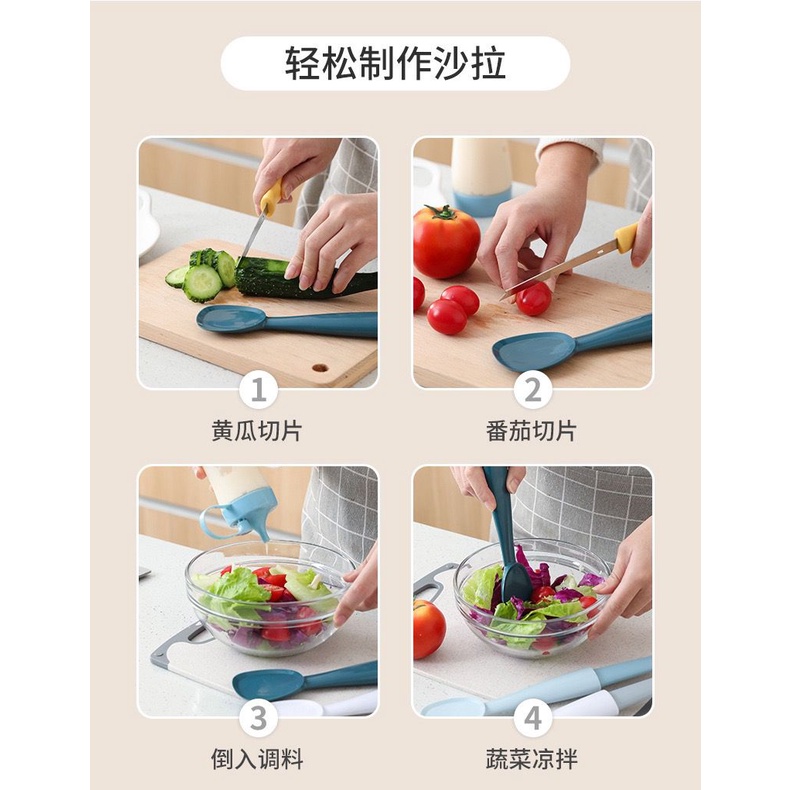 轻松制作沙拉

1
黄瓜切片

2
番茄切片

3
倒入调料

4
蔬菜凉拌