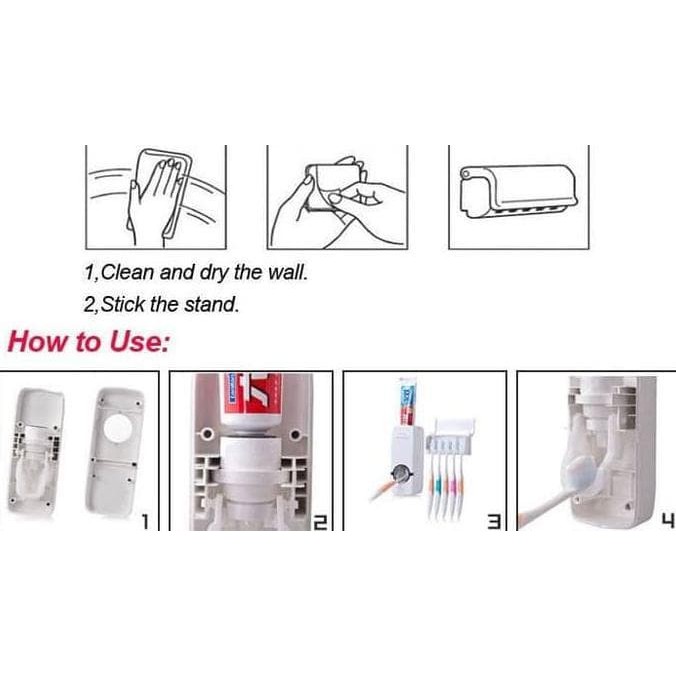 1,Clean and dry the wall.
2,Stick the stand.

How to Use:

1

2

3

4