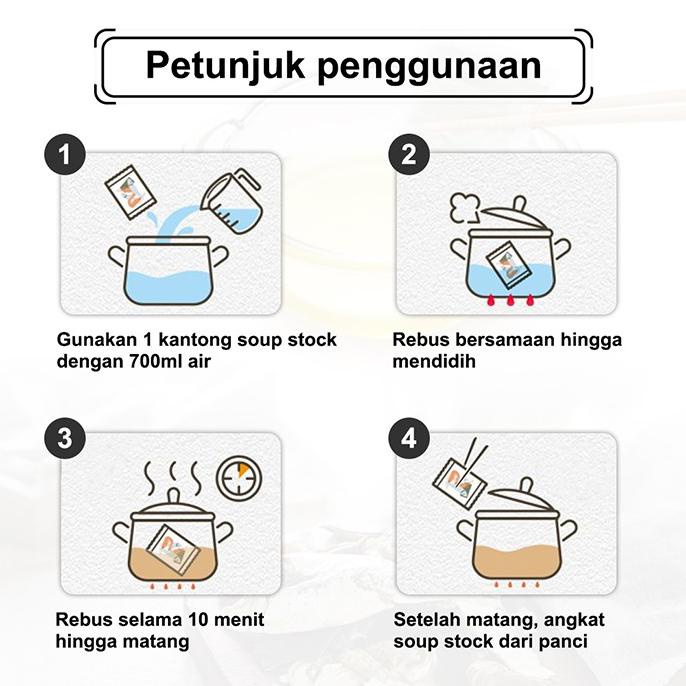 Petunjuk penggunaan

1

Gunakan 1 kantong soup stock dengan 700ml air

2

Rebus bersamaan hingga mendidih

3

Rebus selama 10 menit hingga matang

4

Setelah matang, angkat soup stock dari panci