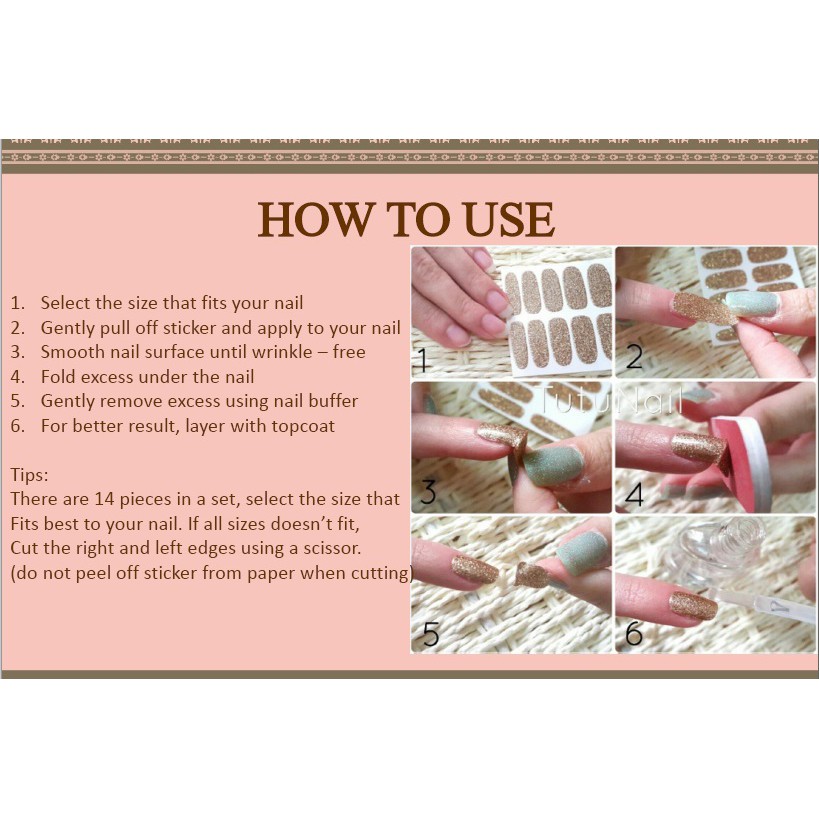 HOW TO USE

1. Select the size that fits your nail
2. Gently pull off sticker and apply to your nail
3. Smooth nail surface until wrinkle – free
4. Fold excess under the nail
5. Gently remove excess using nail buffer
6. For better result, layer with topcoat

Tips:
There are 14 pieces in a set, select the size that Fits best to your nail. If all sizes doesn't fit, Cut the right and left edges using a scissor. (do not peel off sticker from paper when cutting)

1
2
TutuNail
3
4
5
6