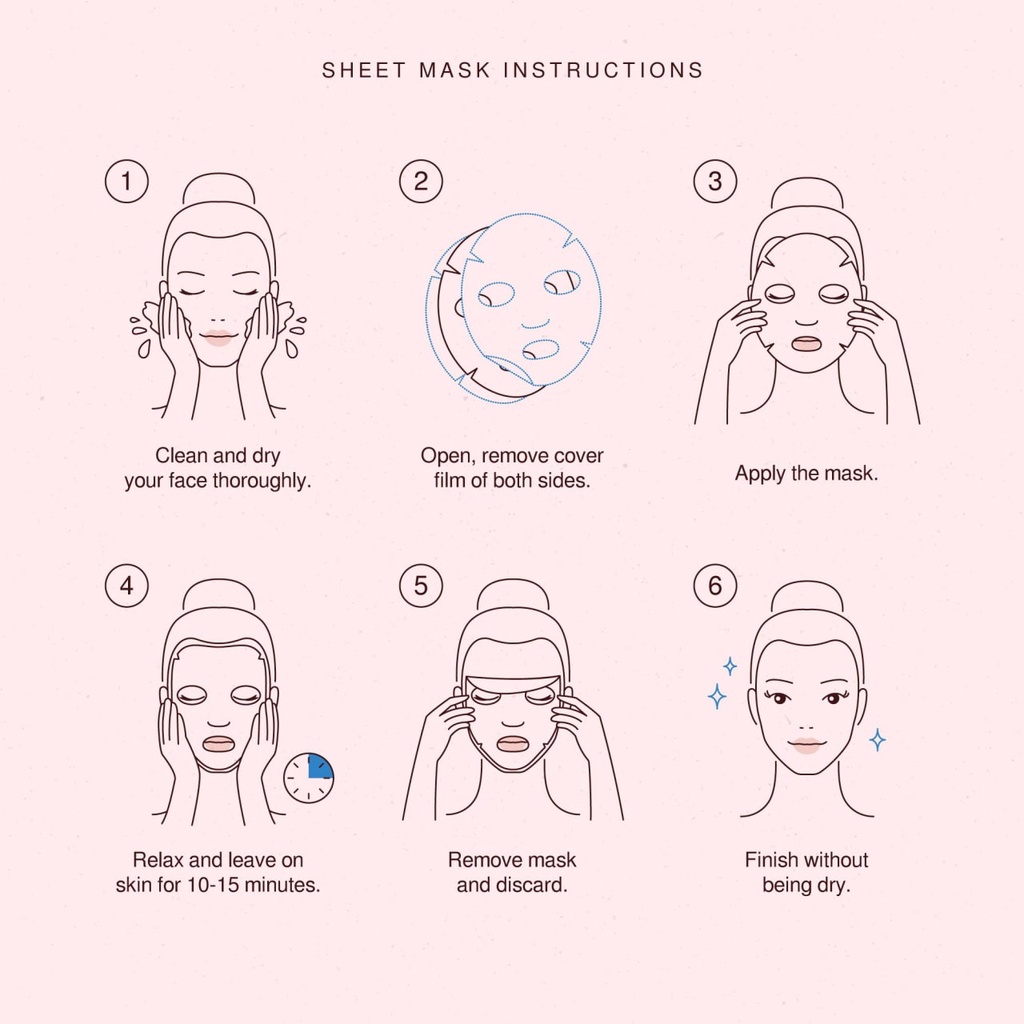 SHEET MASK INSTRUCTIONS

1

Clean and dry your face thoroughly.

2

Open, remove cover film of both sides.

3

Apply the mask.

4

Relax and leave on skin for 10-15 minutes.

5

Remove mask and discard.

6

Finish without being dry.