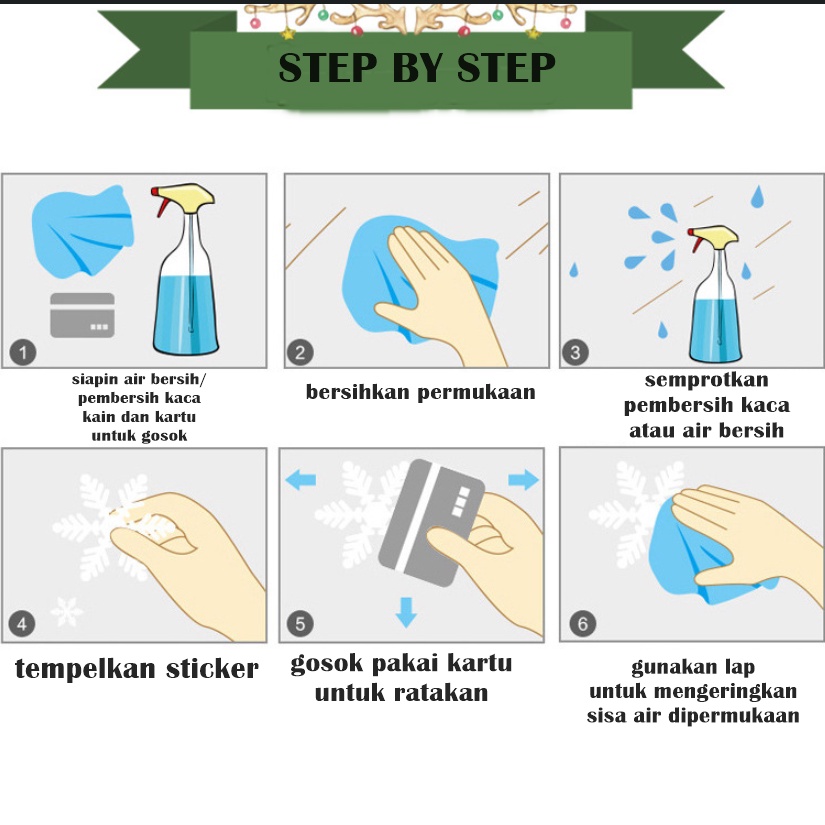 STEP BY STEP

1

siapin air bersih/ pembersih kaca kain dan kartu untuk gosok

2

bersihkan permukaan

3

semprotkan pembersih kaca atau air bersih

4

tempelkan sticker

5

gosok pakai kartu untuk ratakan

6

gunakan lap untuk mengeringkan sisa air dipermukaan