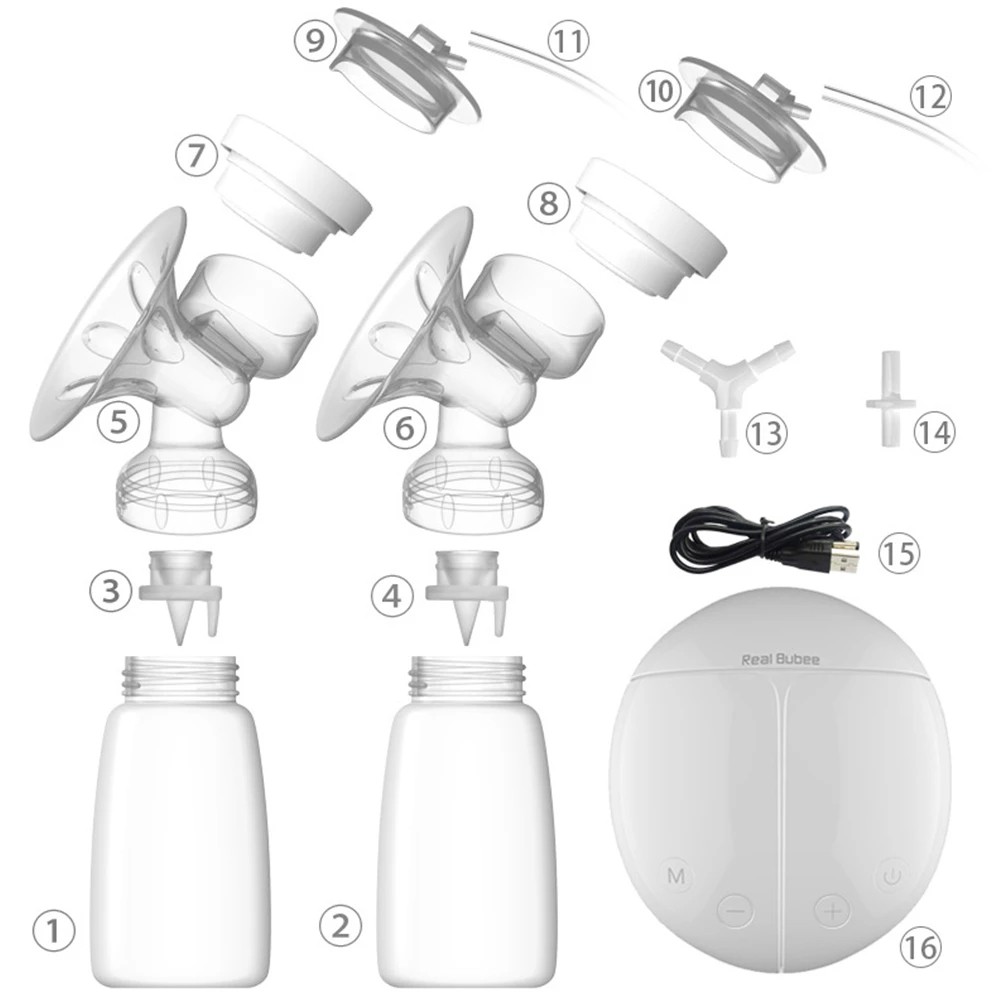 9
11
10
12
7
8
5
6
13
14
15
3
4
Real Bubee
M
−
+
1
2
16