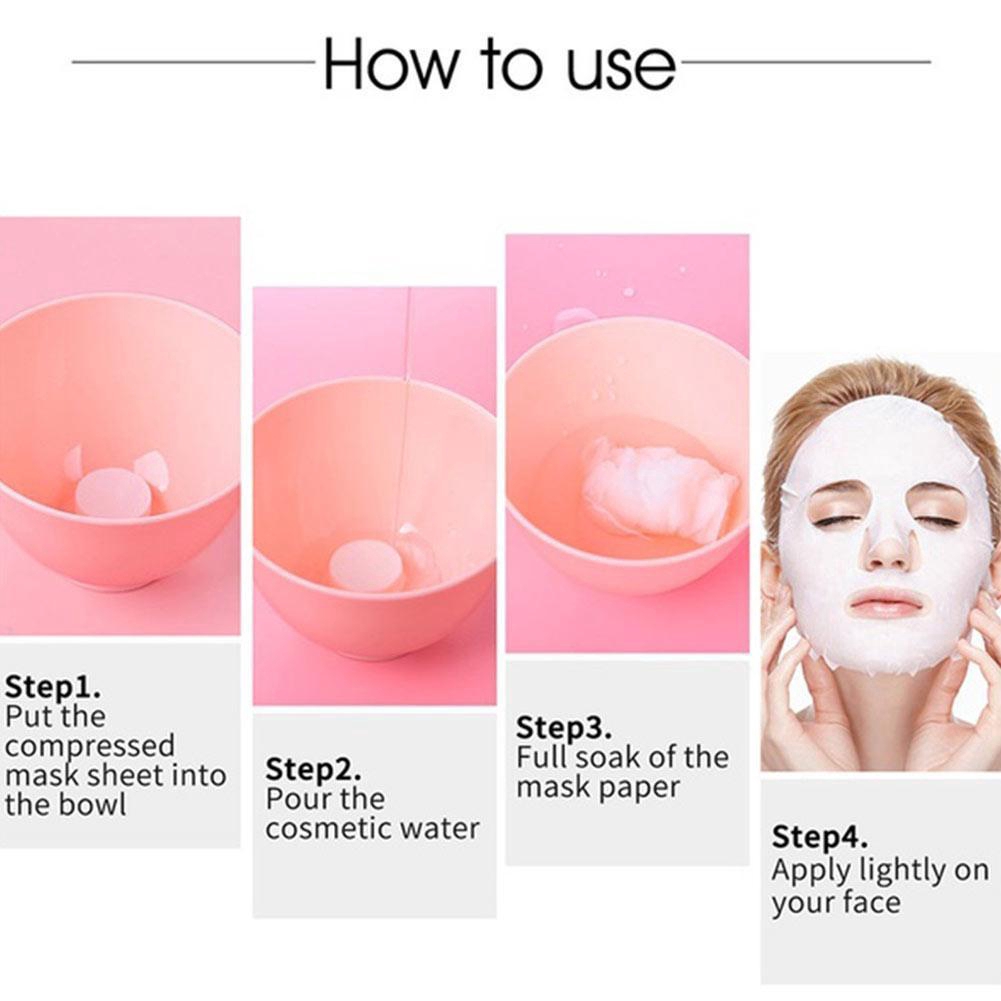 How to use

Step1.
Put the compressed mask sheet into the bowl

Step2.
Pour the cosmetic water

Step3.
Full soak of the mask paper

Step4.
Apply lightly on your face