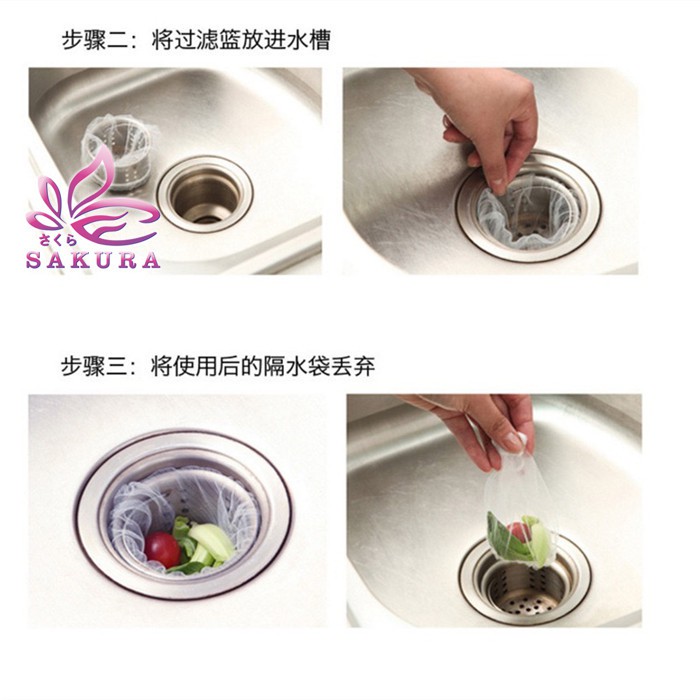 步骤二：将过滤篮放进水槽

さくら
SAKURA

步骤三：将使用后的隔水袋丢弃