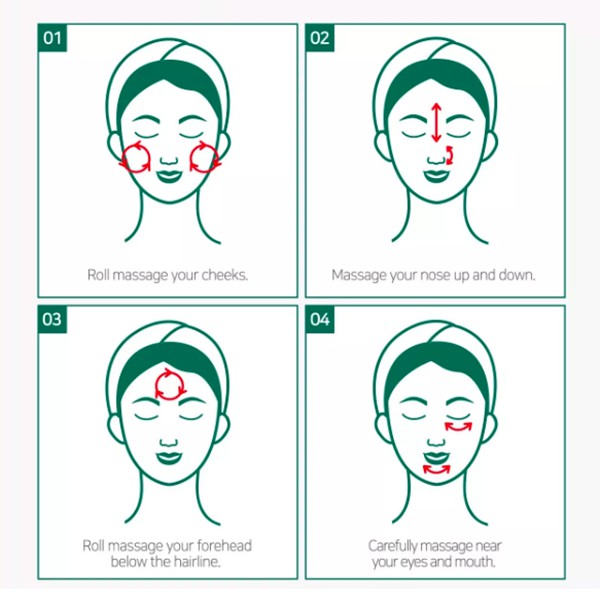 01

Roll massage your cheeks.

02

Massage your nose up and down.

03

Roll massage your forehead below the hairline.

04

Carefully massage near your eyes and mouth.