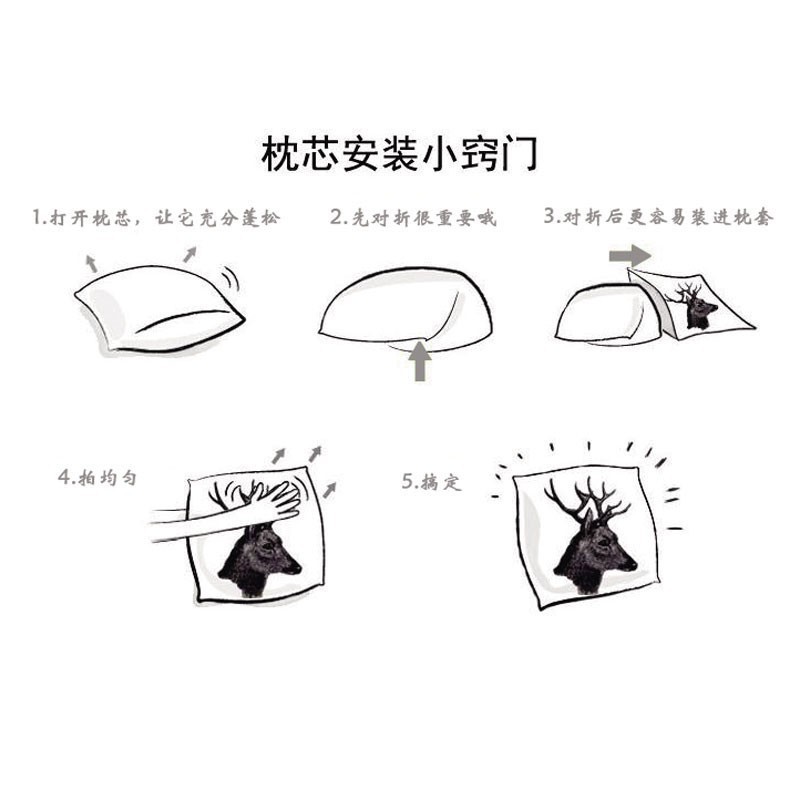 枕芯安装小窍门

1.打开枕芯，让它充分蓬松

2.先对折很重要哦

3.对折后更容易装进枕套

4.拍均匀

5.搞定