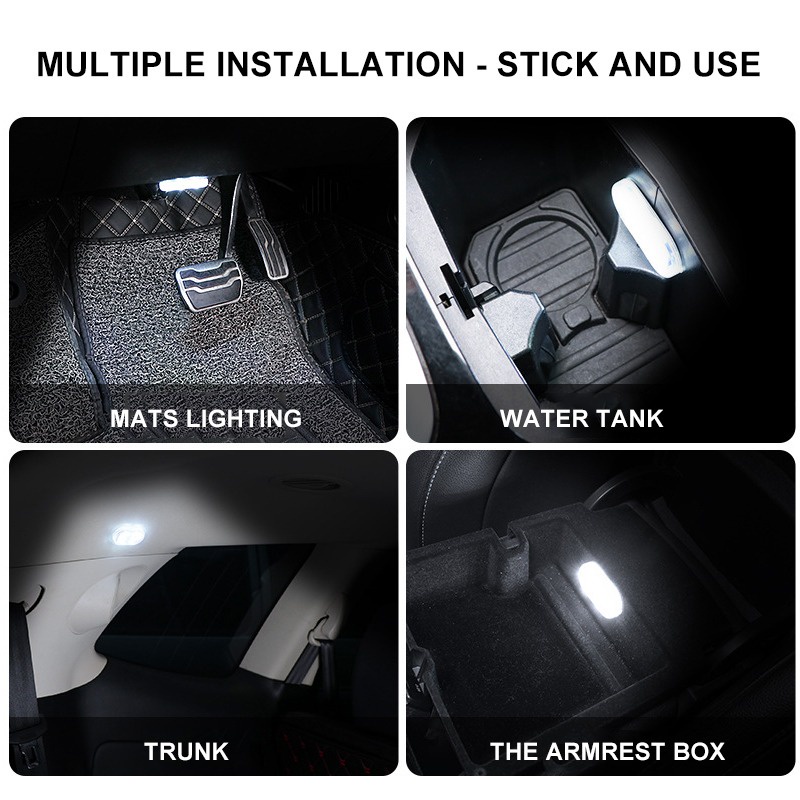 MULTIPLE INSTALLATION - STICK AND USE

MATS LIGHTING

WATER TANK

TRUNK

THE ARMREST BOX