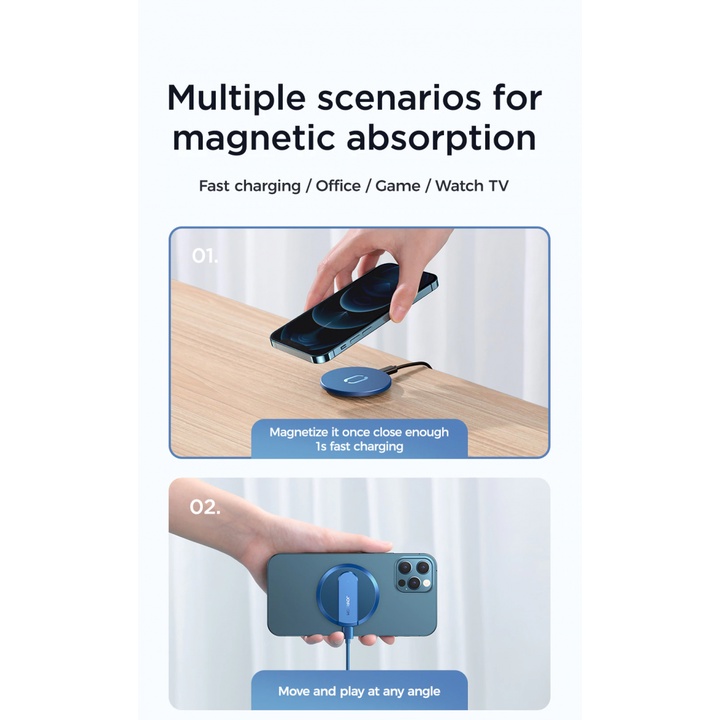 Multiple scenarios for magnetic absorption

Fast charging / Office / Game / Watch TV

01.

Magnetize it once close enough
1s fast charging

02.

JOYROOM

Move and play at any angle