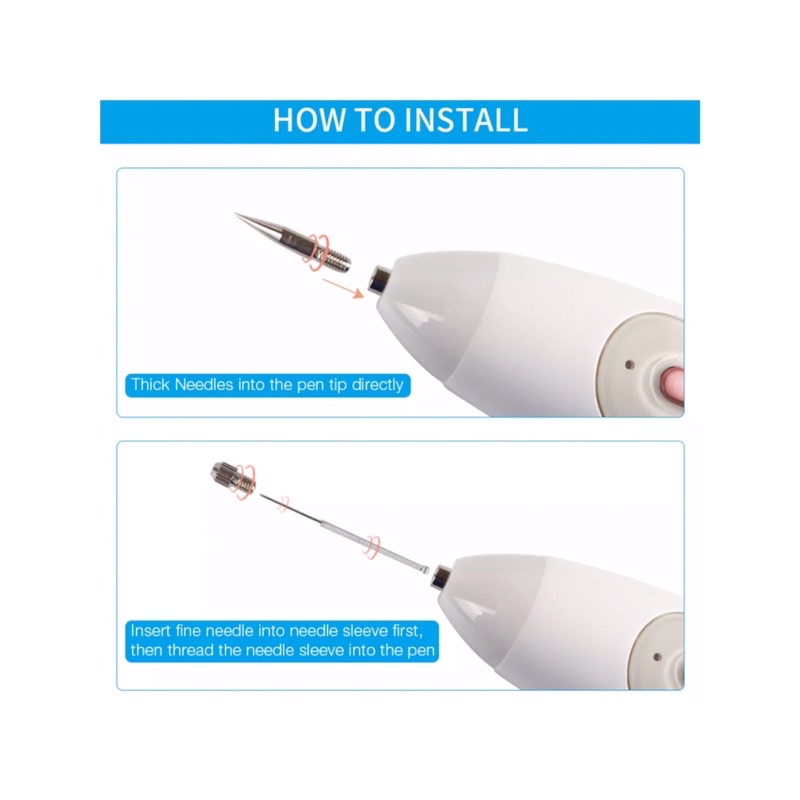 HOW TO INSTALL

Thick Needles into the pen tip directly

Insert fine needle into needle sleeve first, then thread the needle sleeve into the pen