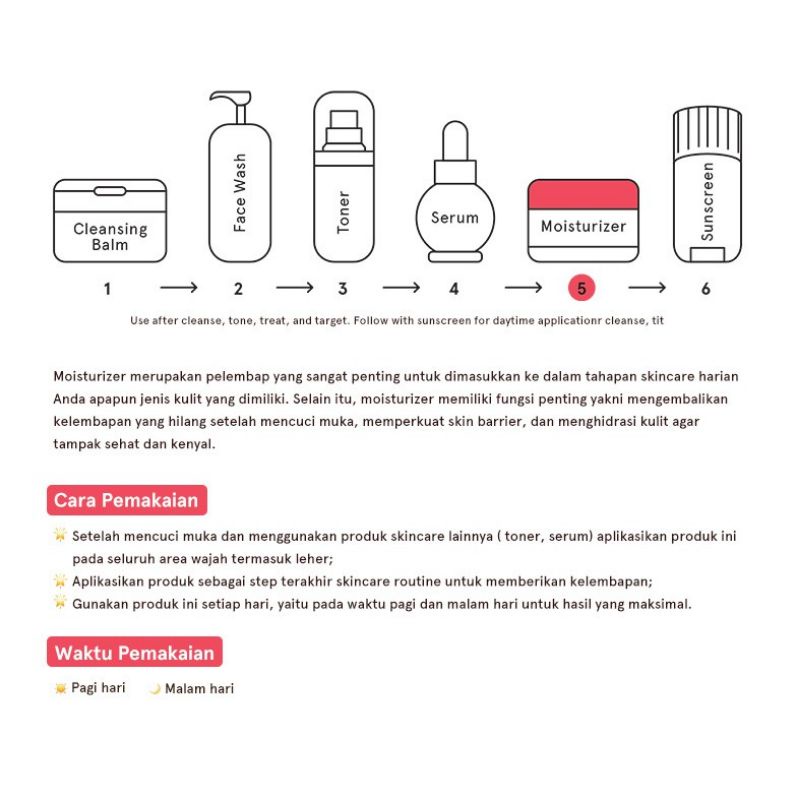 Cleansing Balm
Face Wash
Toner
Serum
Moisturizer
Sunscreen

1 → 2 → 3 → 4 → 5 → 6

Use after cleanse, tone, treat, and target. Follow with sunscreen for daytime applicationr cleanse, tit

Moisturizer merupakan pelembap yang sangat penting untuk dimasukkan ke dalam tahapan skincare harian Anda apapun jenis kulit yang dimiliki. Selain itu, moisturizer memiliki fungsi penting yakni mengembalikan kelembapan yang hilang setelah mencuci muka, memperkuat skin barrier, dan menghidrasi kulit agar tampak sehat dan kenyal.

Cara Pemakaian

Setelah mencuci muka dan menggunakan produk skincare lainnya ( toner, serum) aplikasikan produk ini pada seluruh area wajah termasuk leher;
Aplikasikan produk sebagai step terakhir skincare routine untuk memberikan kelembapan;
Gunakan produk ini setiap hari, yaitu pada waktu pagi dan malam hari untuk hasil yang maksimal.

Waktu Pemakaian

Pagi hari Malam hari