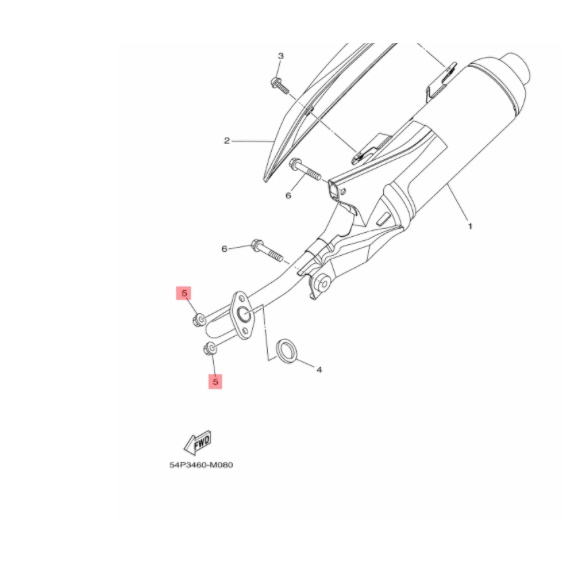 3
2
6
1
6
5
4
5
FWD
54P3460-M080