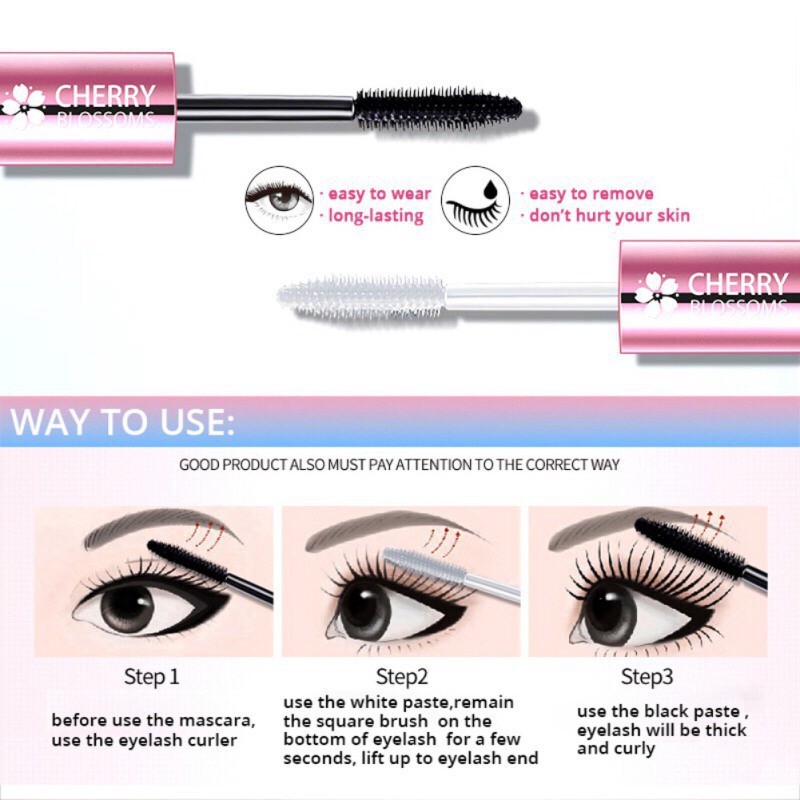 CHERRY BLOSSOMS

· easy to wear
· long-lasting

· easy to remove
· don't hurt your skin

CHERRY BLOSSOMS

WAY TO USE:

GOOD PRODUCT ALSO MUST PAY ATTENTION TO THE CORRECT WAY

Step 1

before use the mascara, use the eyelash curler

Step2

use the white paste,remain the square brush on the bottom of eyelash for a few seconds, lift up to eyelash end

Step3

use the black paste , eyelash will be thick and curly