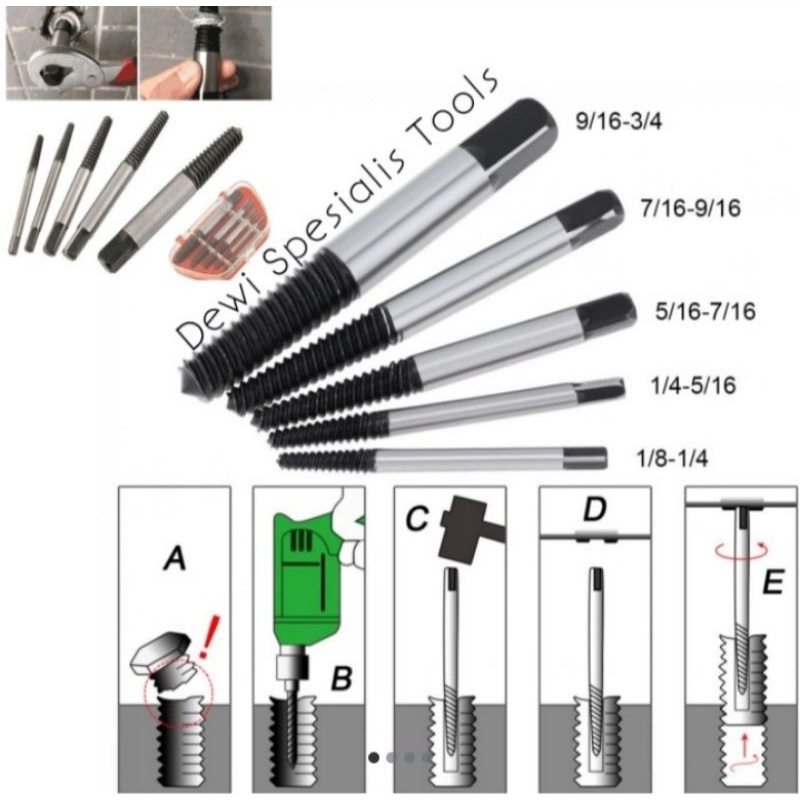 Dewi Spesialis Tools

9/16-3/4

7/16-9/16

5/16-7/16

1/4-5/16

1/8-1/4

A

!

B

C

D

E