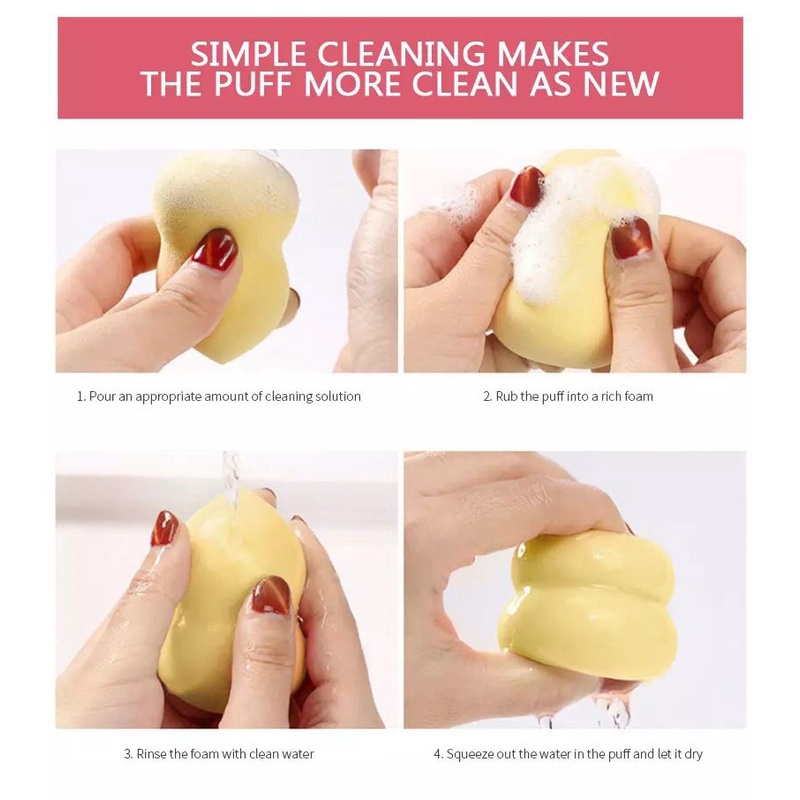 SIMPLE CLEANING MAKES
THE PUFF MORE CLEAN AS NEW

1. Pour an appropriate amount of cleaning solution

2. Rub the puff into a rich foam

3. Rinse the foam with clean water

4. Squeeze out the water in the puff and let it dry