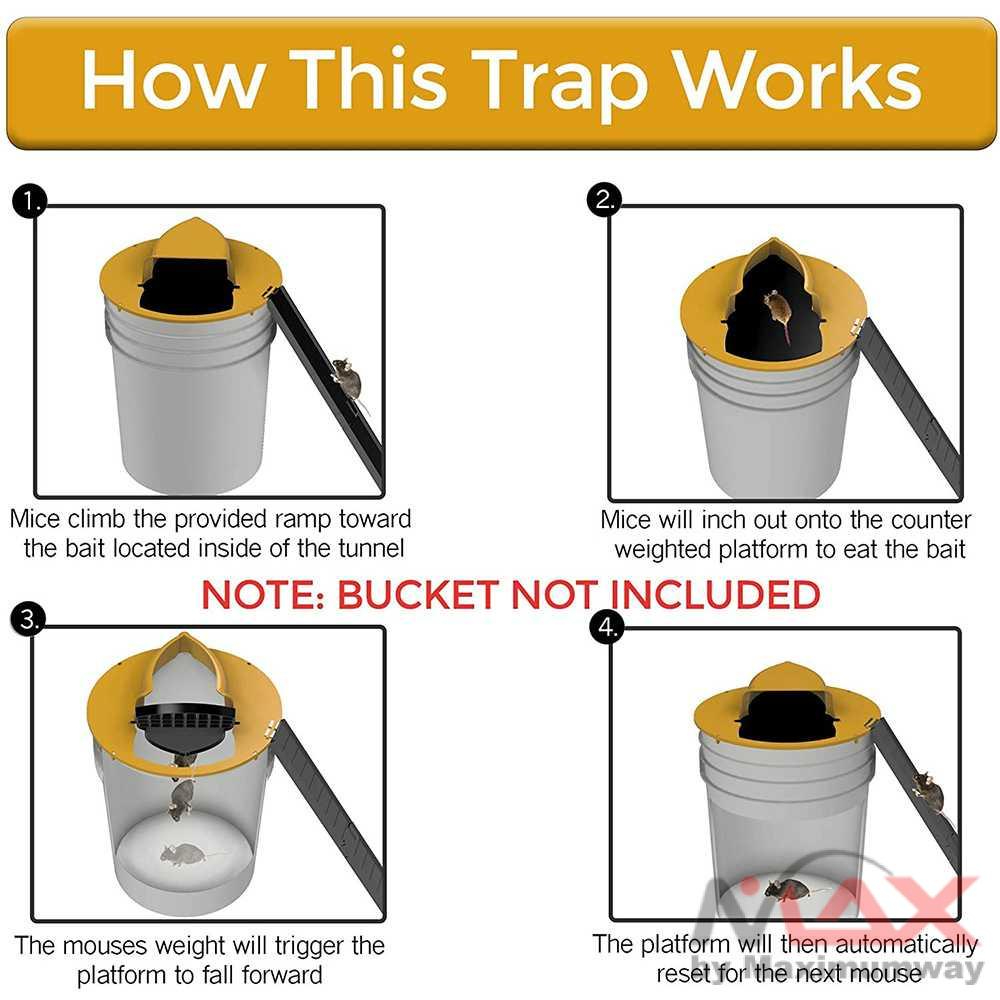 How This Trap Works

1.

Mice climb the provided ramp toward the bait located inside of the tunnel

2.

Mice will inch out onto the counter weighted platform to eat the bait

NOTE: BUCKET NOT INCLUDED

3.

The mouses weight will trigger the platform to fall forward

4.

The platform will then automatically reset for the next mouse

MAX
by Maximumway