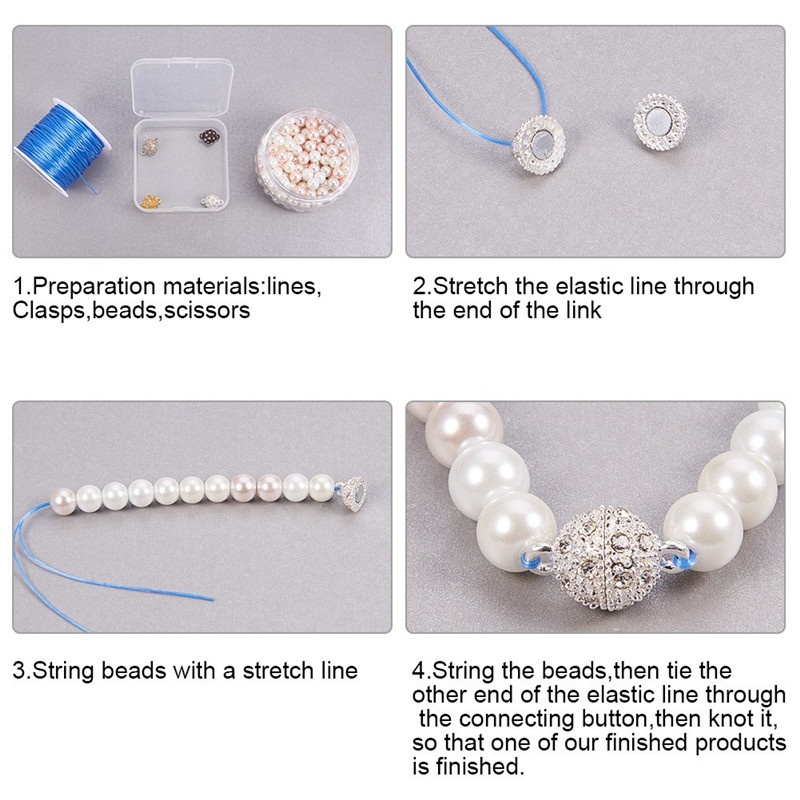 1.Preparation materials:lines, Clasps,beads,scissors

2.Stretch the elastic line through the end of the link

3.String beads with a stretch line

4.String the beads,then tie the other end of the elastic line through the connecting button,then knot it, so that one of our finished products is finished.