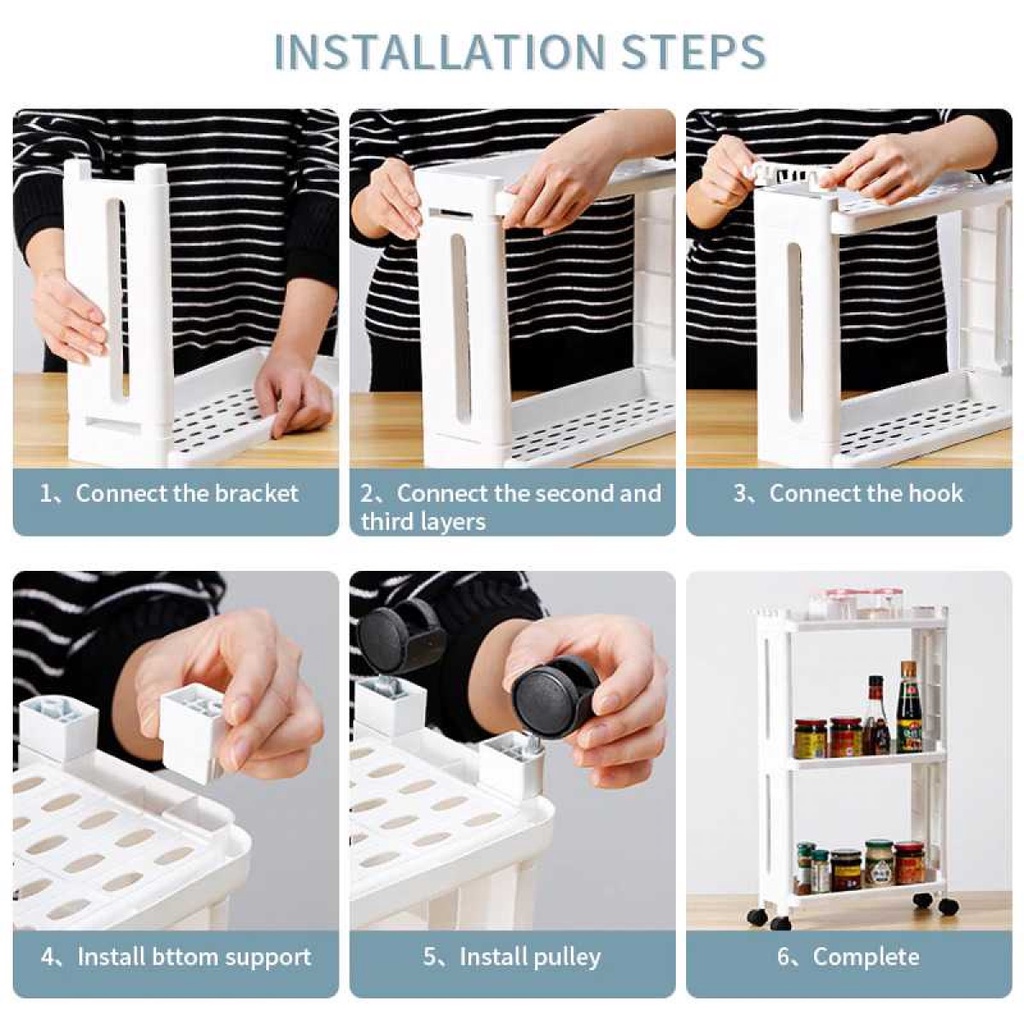 INSTALLATION STEPS

1、Connect the bracket

2、Connect the second and third layers

3、Connect the hook

4、Install bttom support

5、Install pulley

6、Complete