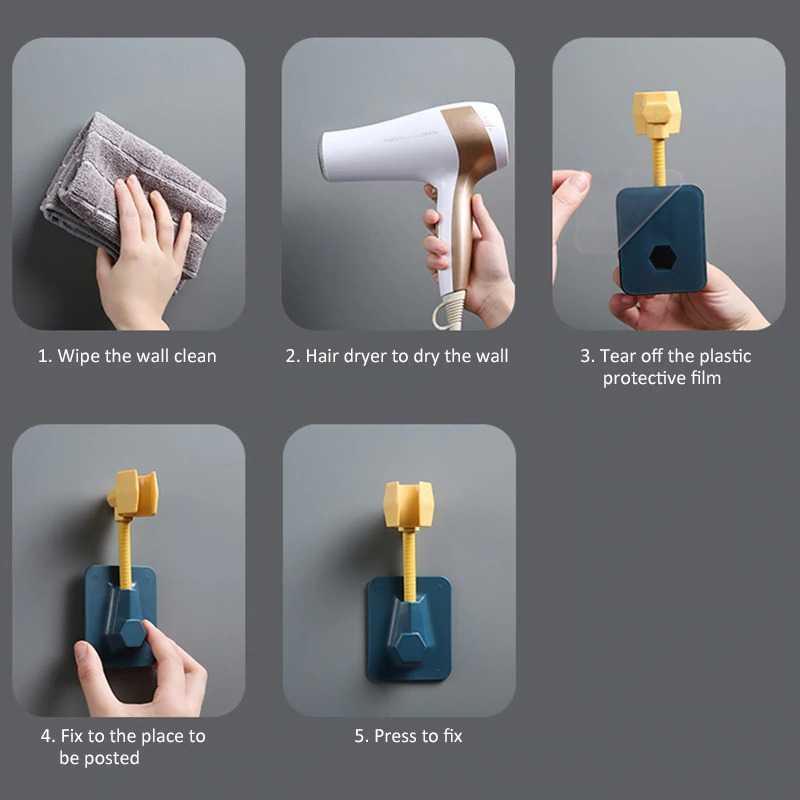 1. Wipe the wall clean

2. Hair dryer to dry the wall

3. Tear off the plastic protective film

4. Fix to the place to be posted

5. Press to fix