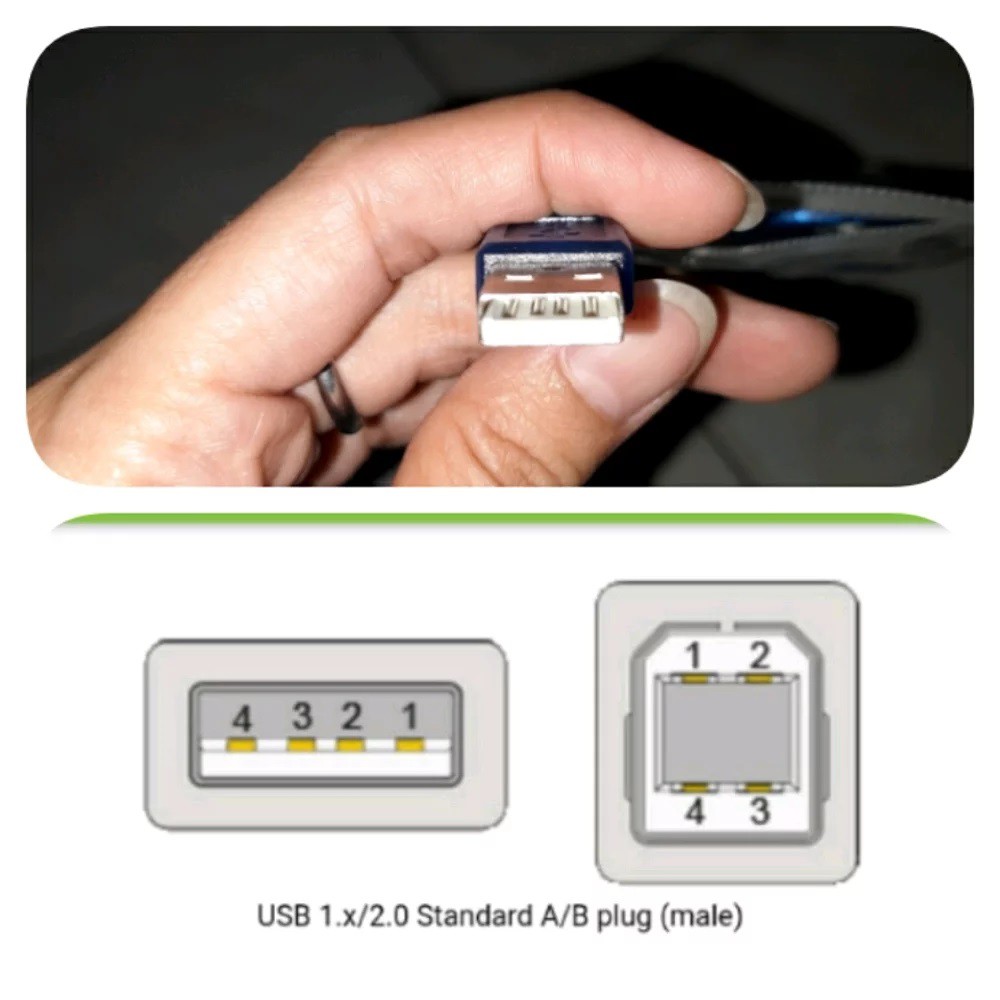 4 3 2 1

1 2
4 3

USB 1.x/2.0 Standard A/B plug (male)