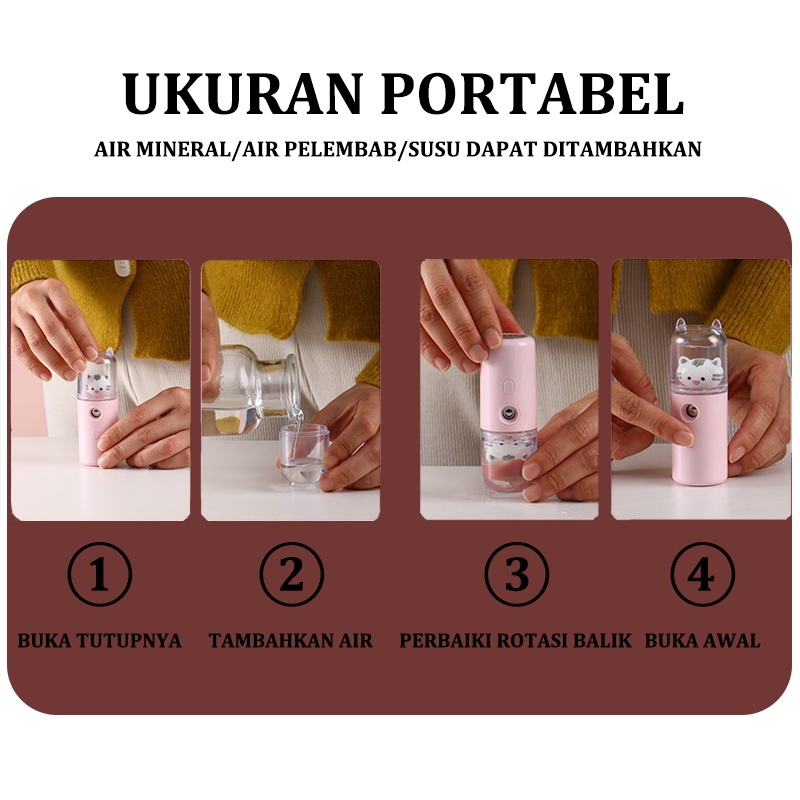 UKURAN PORTABEL

AIR MINERAL/AIR PELEMBAB/SUSU DAPAT DITAMBAHKAN

1
BUKA TUTUPNYA

2
TAMBAHKAN AIR

3
PERBAIKI ROTASI BALIK

4
BUKA AWAL