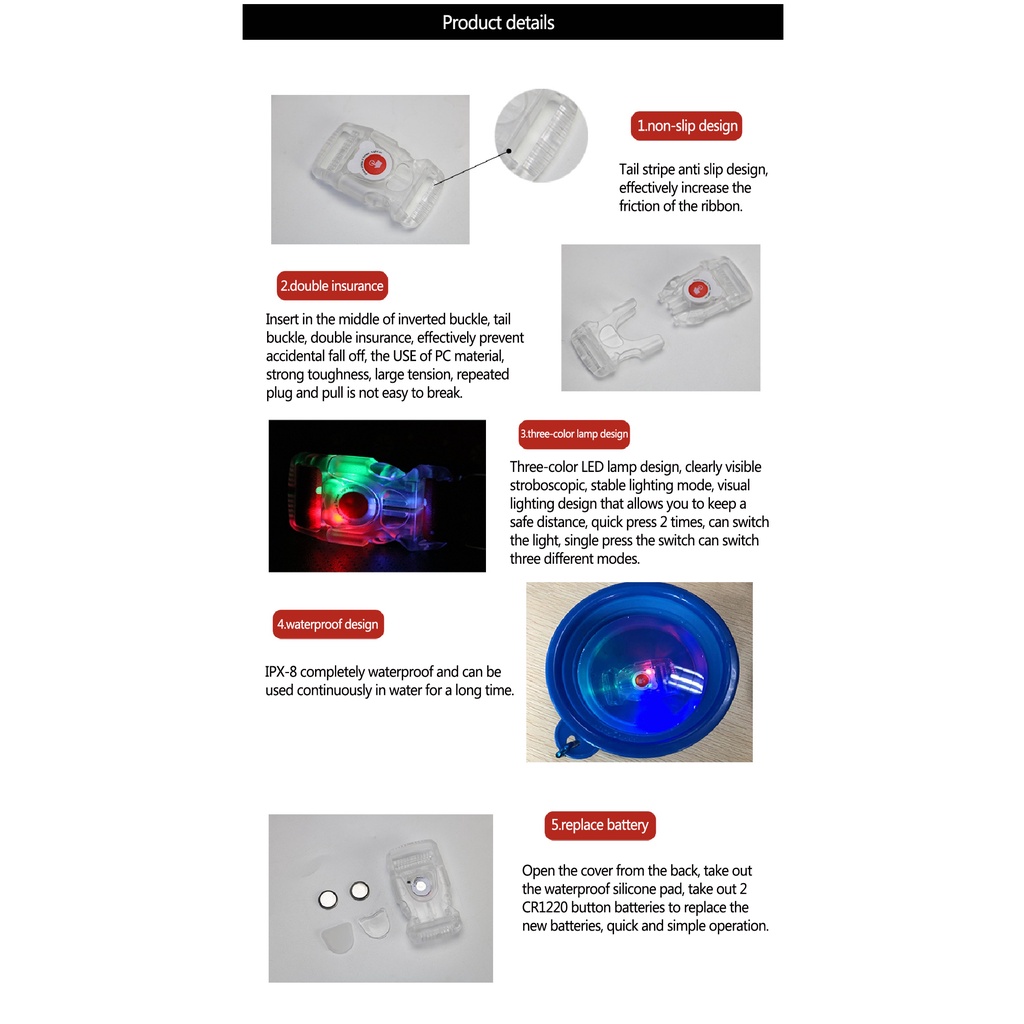 Product details

1.non-slip design

Tail stripe anti slip design, effectively increase the friction of the ribbon.

2.double insurance

Insert in the middle of inverted buckle, tail buckle, double insurance, effectively prevent accidental fall off, the USE of PC material, strong toughness, large tension, repeated plug and pull is not easy to break.

3.three-color lamp design

Three-color LED lamp design, clearly visible stroboscopic, stable lighting mode, visual lighting design that allows you to keep a safe distance, quick press 2 times, can switch the light, single press the switch can switch three different modes.

4.waterproof design

IPX-8 completely waterproof and can be used continuously in water for a long time.

5.replace battery

Open the cover from the back, take out the waterproof silicone pad, take out 2 CR1220 button batteries to replace the new batteries, quick and simple operation.