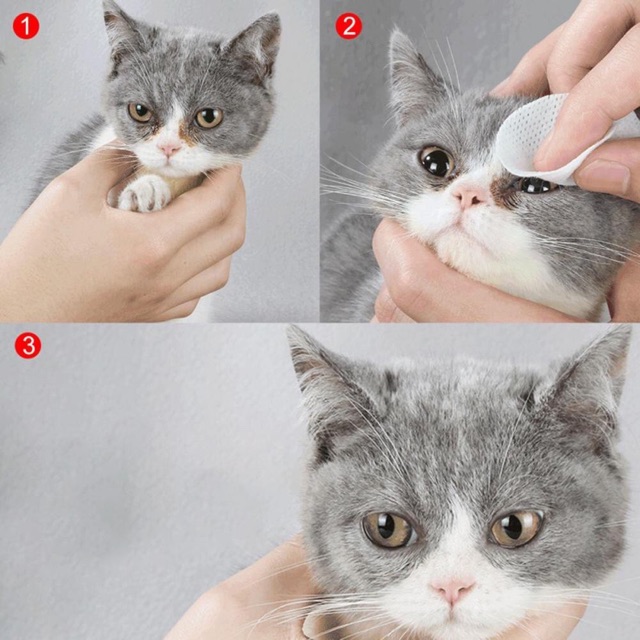 1
2
3