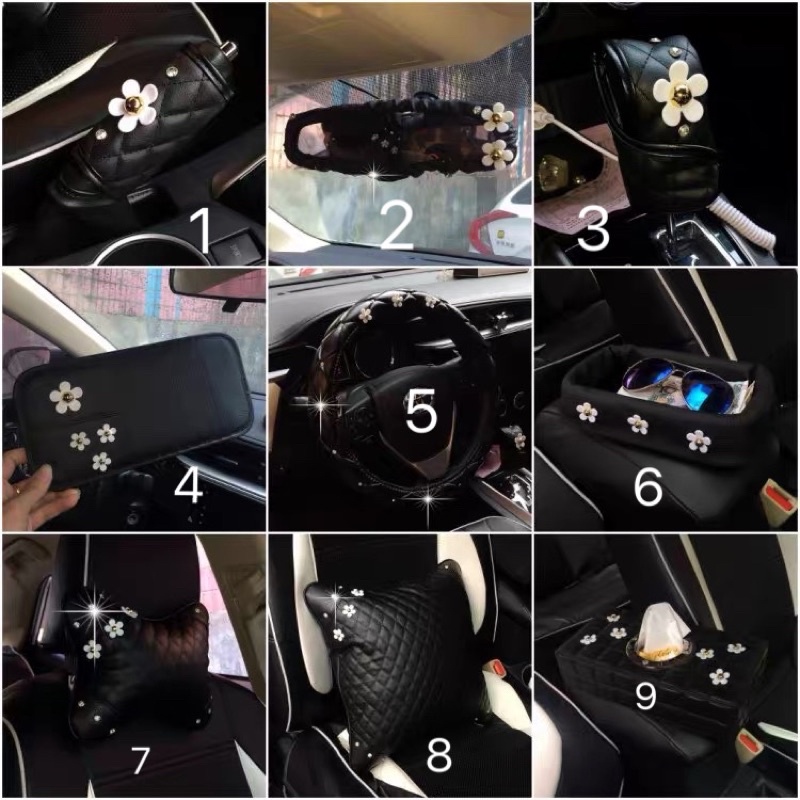 1
2
3
4
5
6
7
8
9