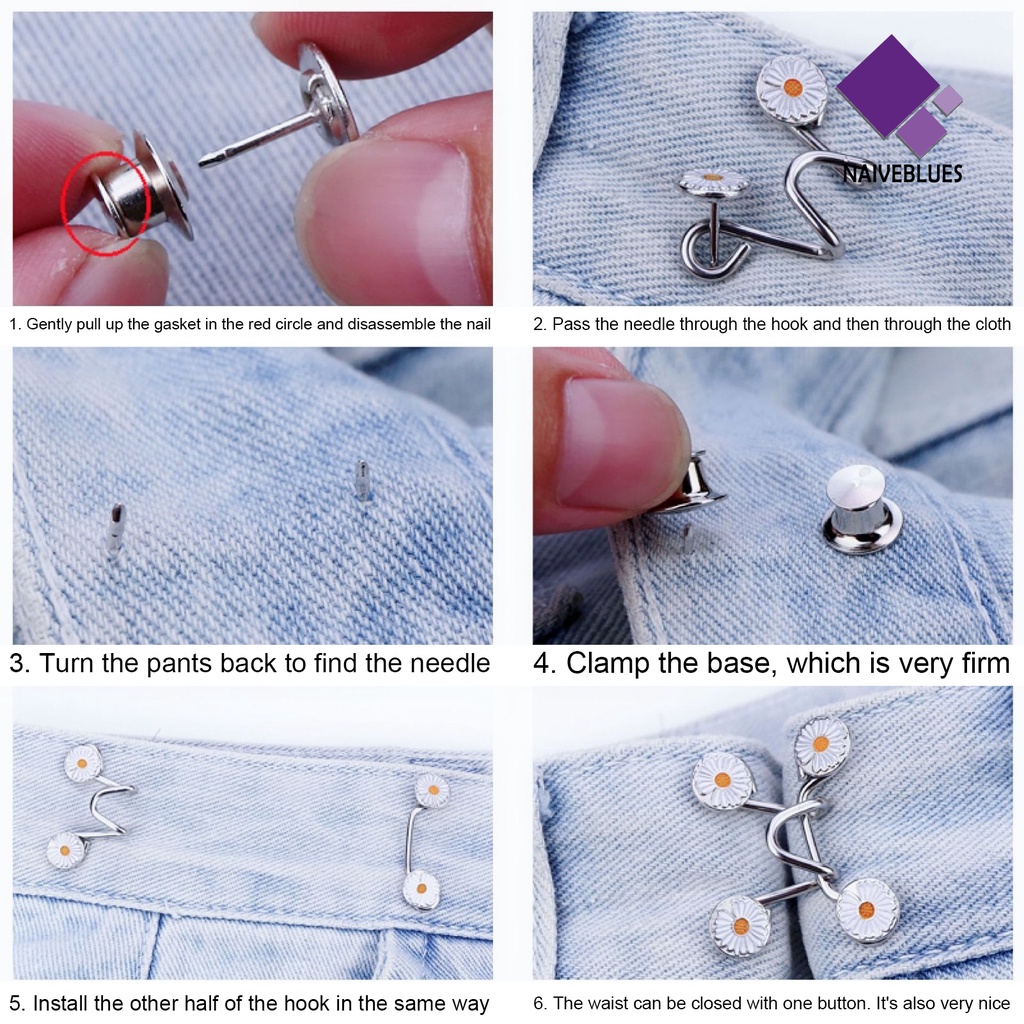 NAIVEBLUES

1. Gently pull up the gasket in the red circle and disassemble the nail

2. Pass the needle through the hook and then through the cloth

3. Turn the pants back to find the needle

4. Clamp the base, which is very firm

5. Install the other half of the hook in the same way

6. The waist can be closed with one button. It's also very nice