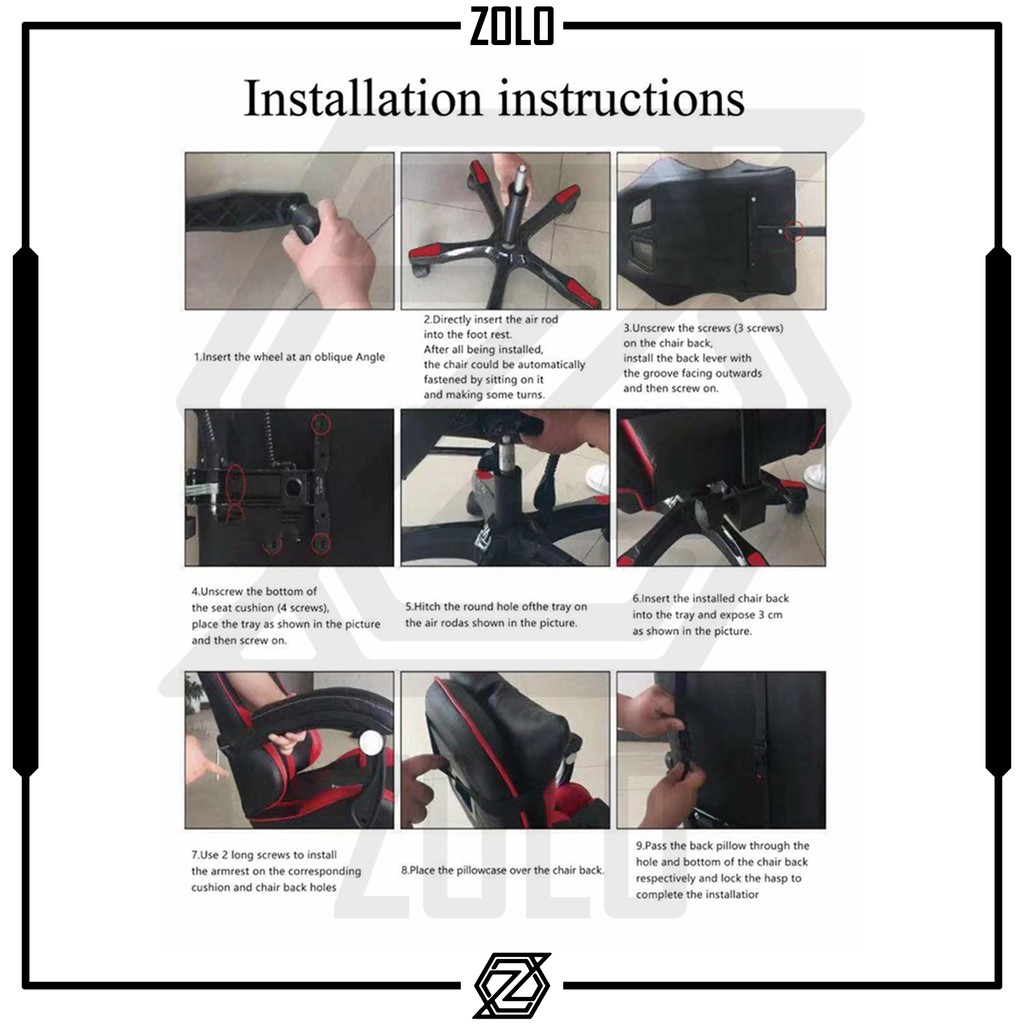 ZOLO

Installation instructions

1.Insert the wheel at an oblique Angle

2.Directly insert the air rod into the foot rest. After all being installed, the chair could be automatically fastened by sitting on it and making some turns.

3.Unscrew the screws (3 screws) on the chair back, install the back lever with the groove facing outwards and then screw on.

4.Unscrew the bottom of the seat cushion (4 screws), place the tray as shown in the picture and then screw on.

5.Hitch the round hole ofthe tray on the air rodas shown in the picture.

6.Insert the installed chair back into the tray and expose 3 cm as shown in the picture.

7.Use 2 long screws to install the armrest on the corresponding cushion and chair back holes

8.Place the pillowcase over the chair back.

9.Pass the back pillow through the hole and bottom of the chair back respectively and lock the hasp to complete the installatior

ZOLO