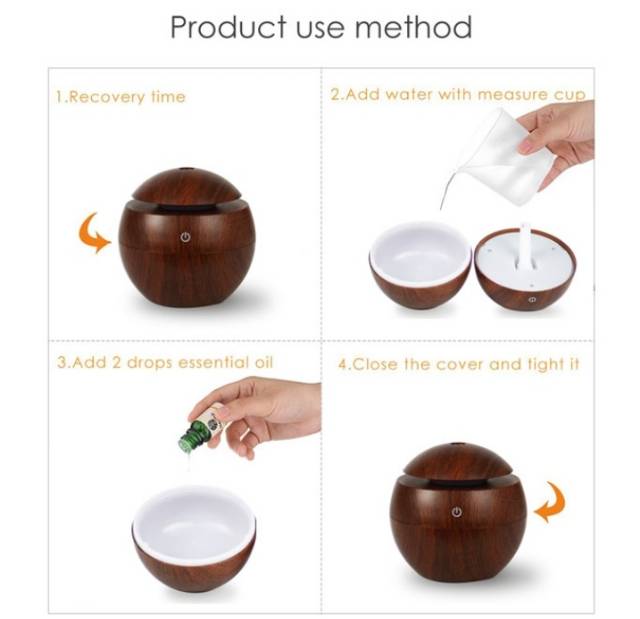 Product use method

1.Recovery time

2.Add water with measure cup

3.Add 2 drops essential oil

4.Close the cover and tight it