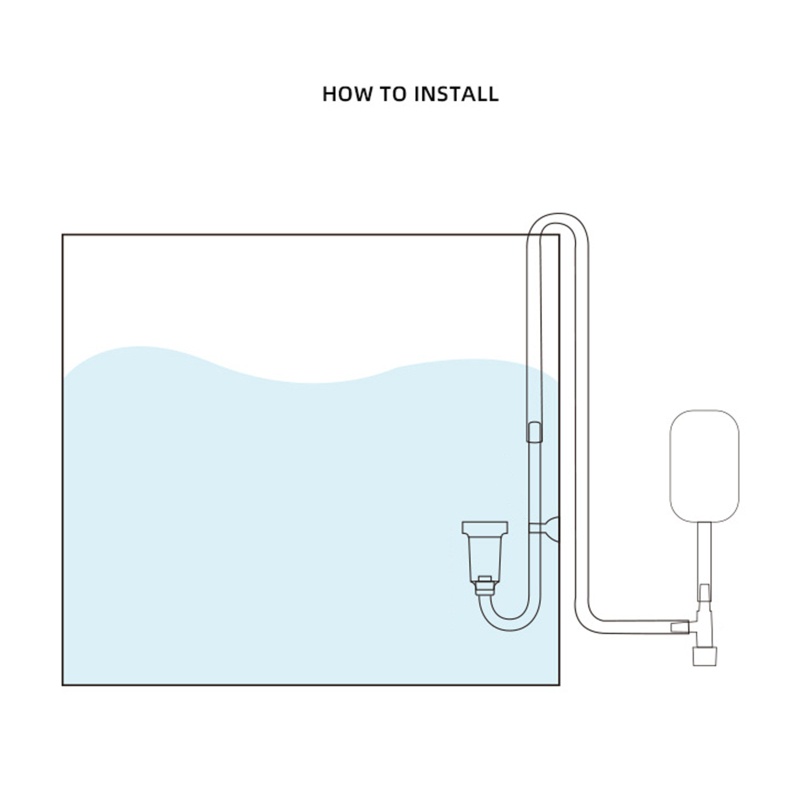 HOW TO INSTALL