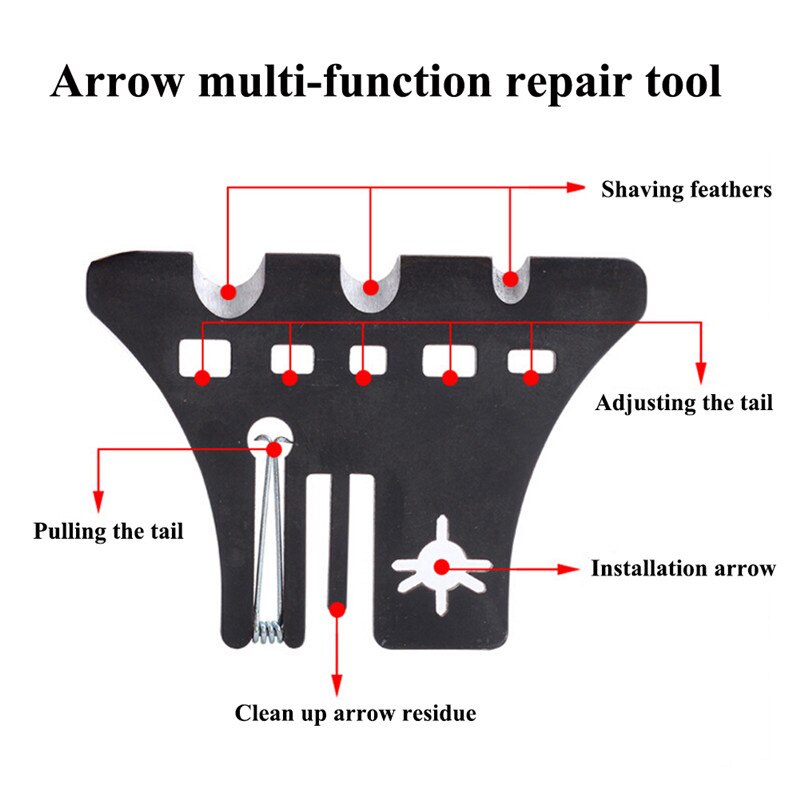 Arrow multi-function repair tool

Shaving feathers

Adjusting the tail

Pulling the tail

Installation arrow

Clean up arrow residue