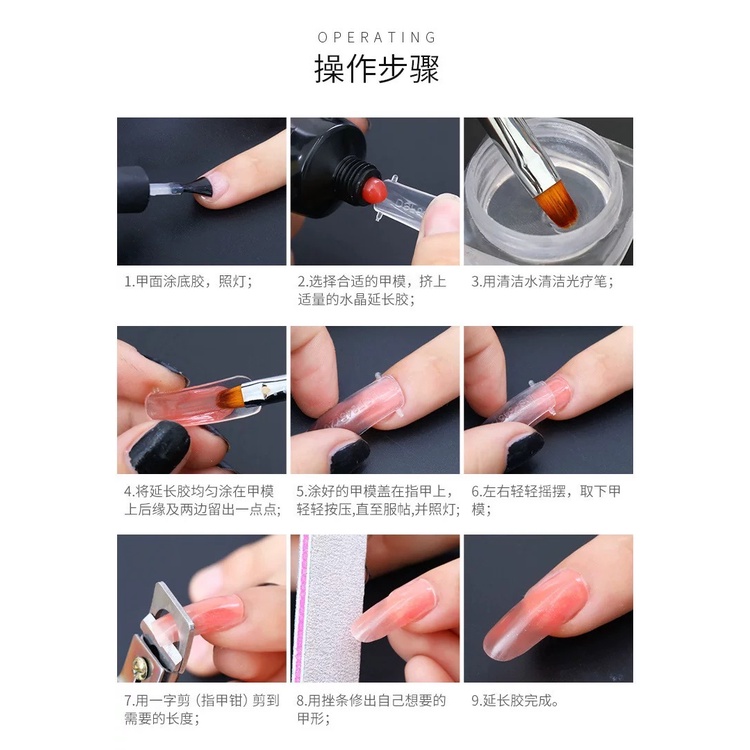 OPERATING
操作步骤

1.甲面涂底胶，照灯；

2.选择合适的甲模，挤上适量的水晶延长胶；

3.用清洁水清洁光疗笔；

4.将延长胶均匀涂在甲模上后缘及两边留出一点点；

5.涂好的甲模盖在指甲上，轻轻按压,直至服帖,并照灯；

6.左右轻轻摇摆，取下甲模；

7.用一字剪（指甲钳）剪到需要的长度；

8.用挫条修出自己想要的甲形；

9.延长胶完成。