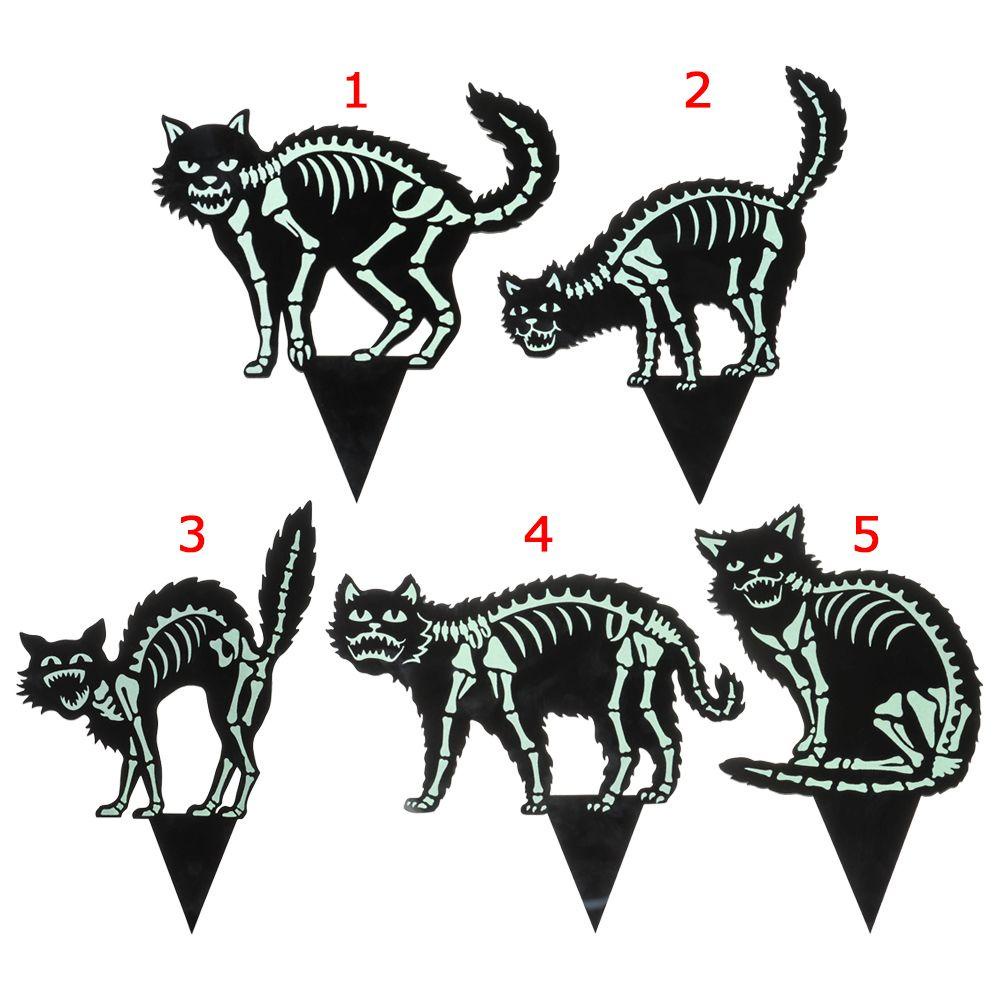 1
2
3
4
5